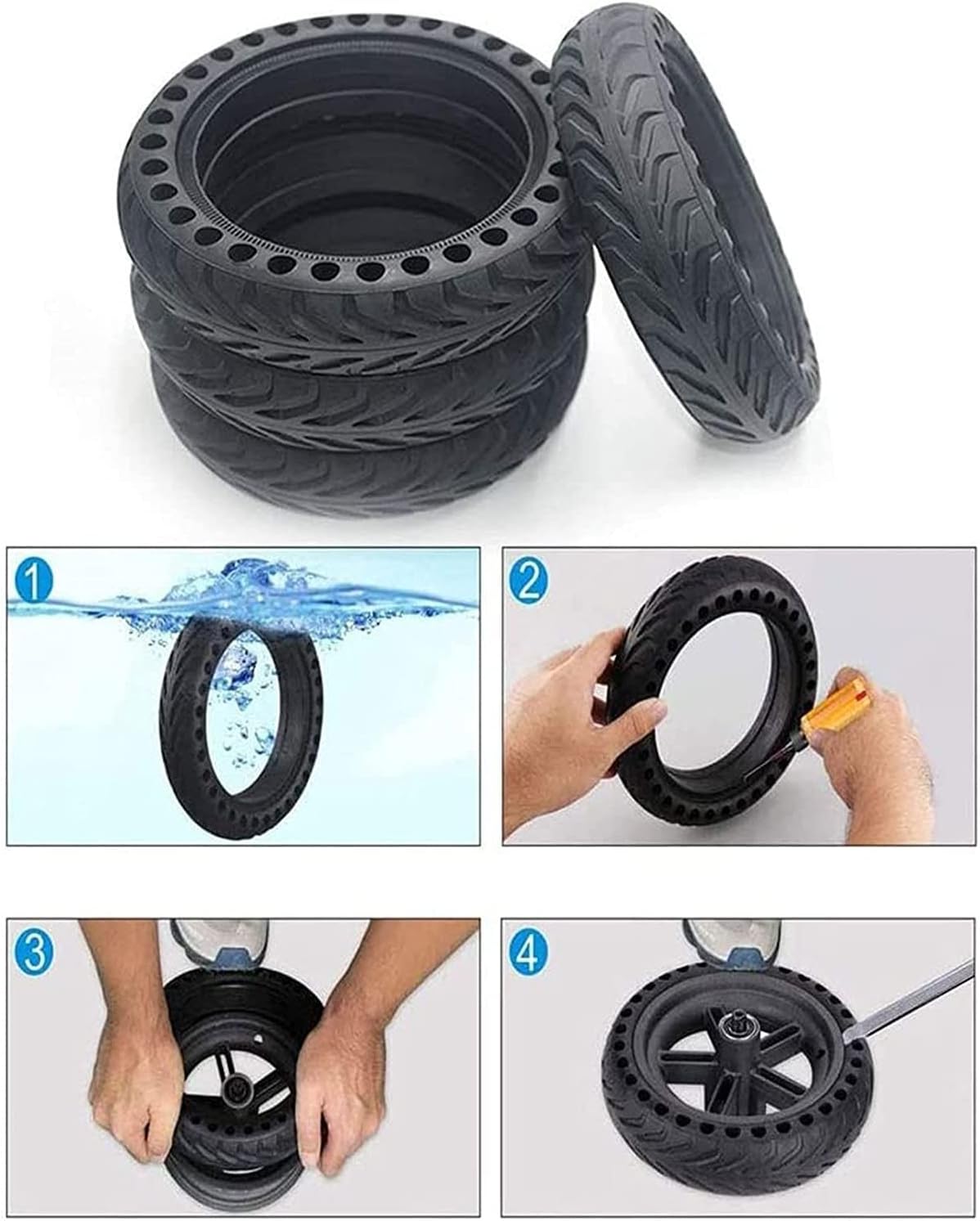 1

2

3

4