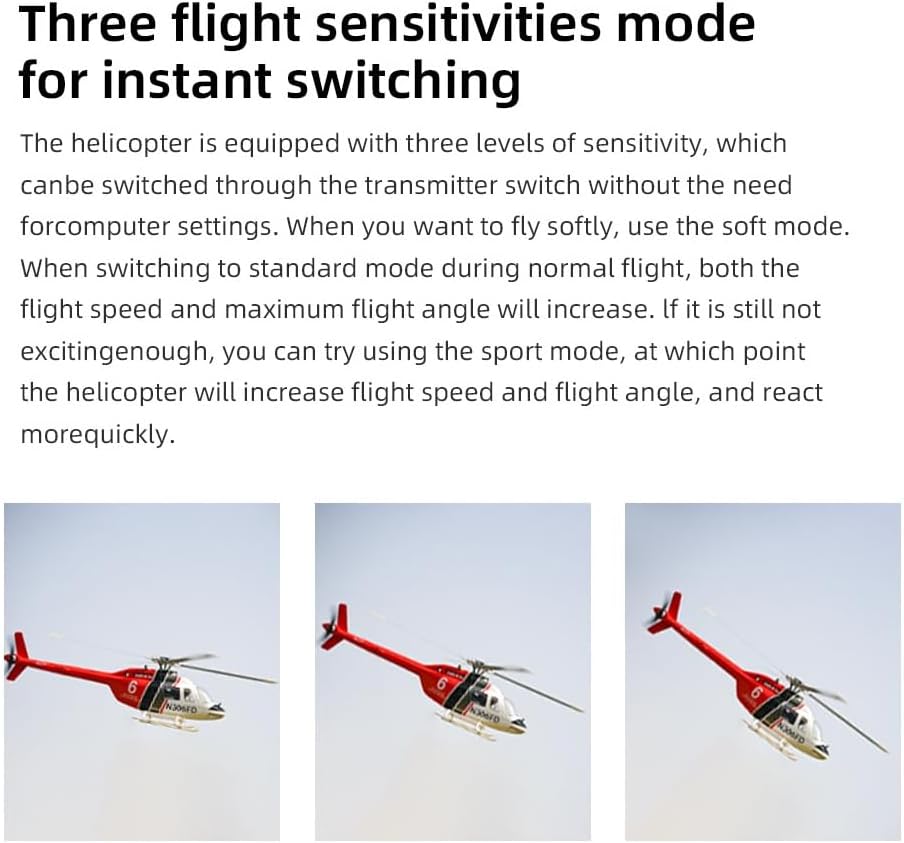 Three flight sensitivities mode for instant switching

The helicopter is equipped with three levels of sensitivity, which canbe switched through the transmitter switch without the need forcomputer settings. When you want to fly softly, use the soft mode. When switching to standard mode during normal flight, both the flight speed and maximum flight angle will increase. lf it is still not excitingenough, you can try using the sport mode, at which point the helicopter will increase flight speed and flight angle, and react morequickly.

6
N306FD

6
N306FD

6
N306FD