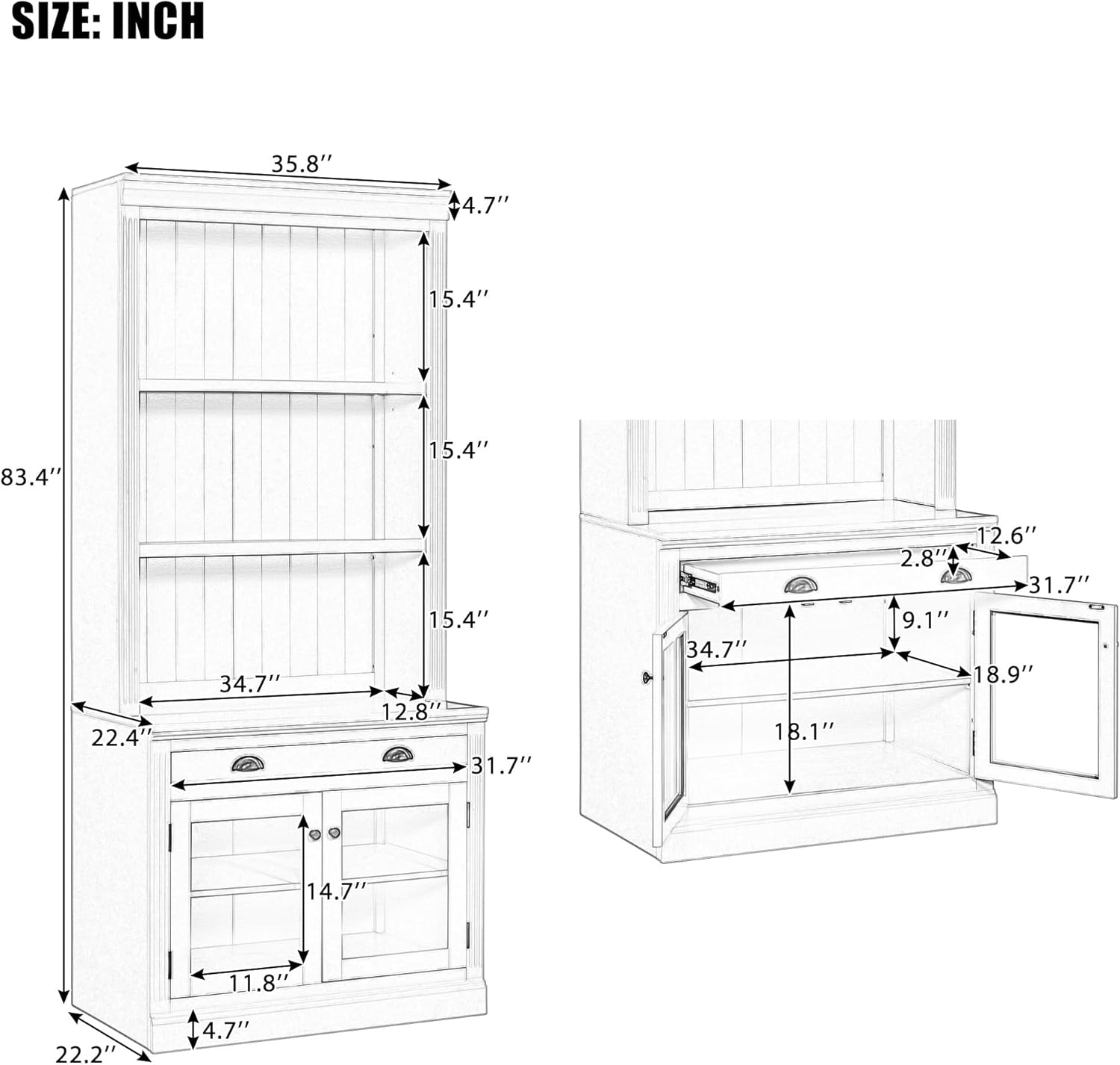 SIZE: INCH

35.8''
4.7''
15.4''
15.4''
83.4''
15.4''
34.7''
12.8''
22.4''
31.7''
14.7''
11.8''
4.7''
22.2''

12.6''
2.8''
31.7''
9.1''
34.7''
18.9''
18.1''