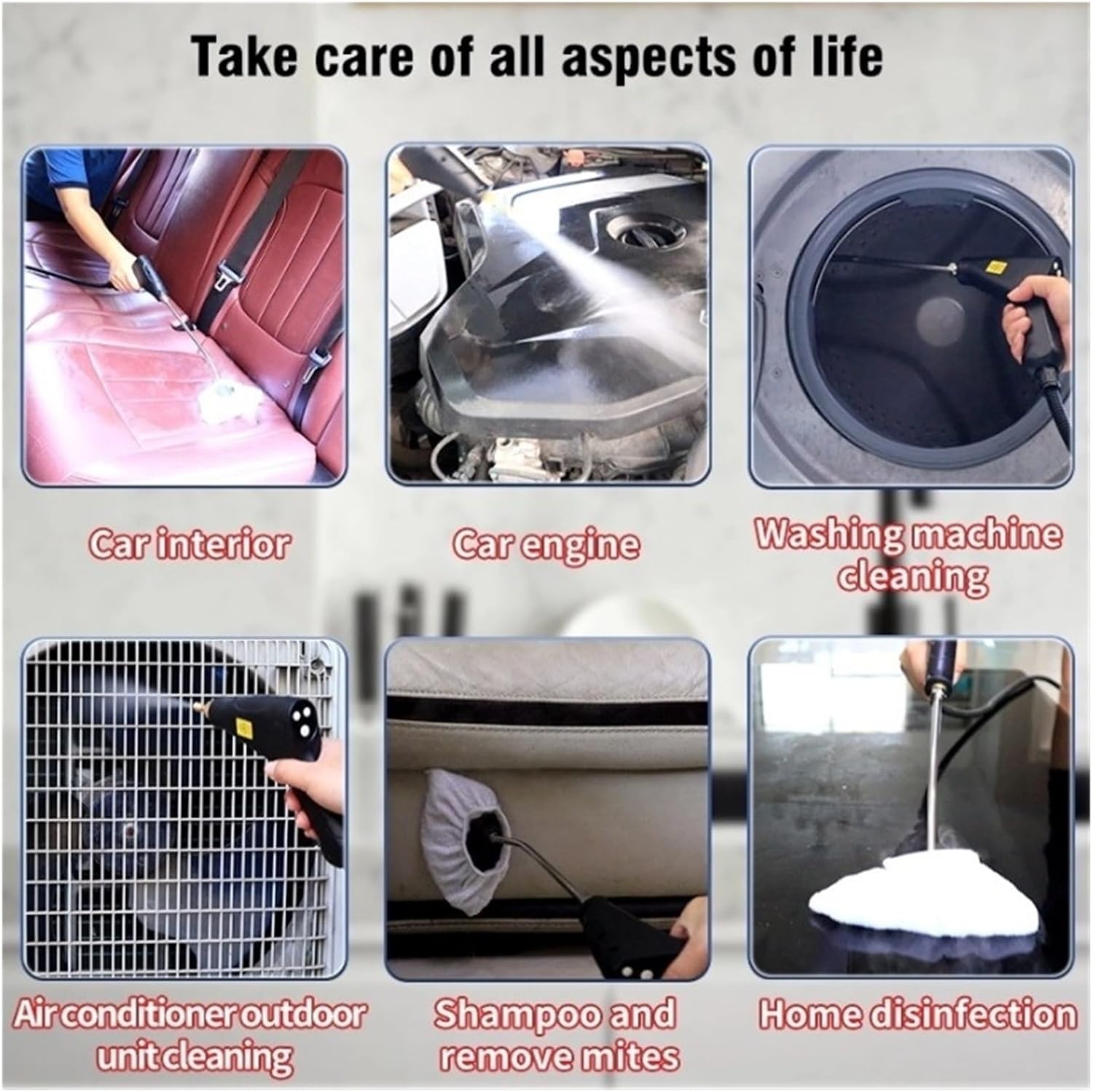 Take care of all aspects of life

Car interior

Car engine

Washing machine cleaning

Air conditioner outdoor unit cleaning

Shampoo and remove mites

Home disinfection