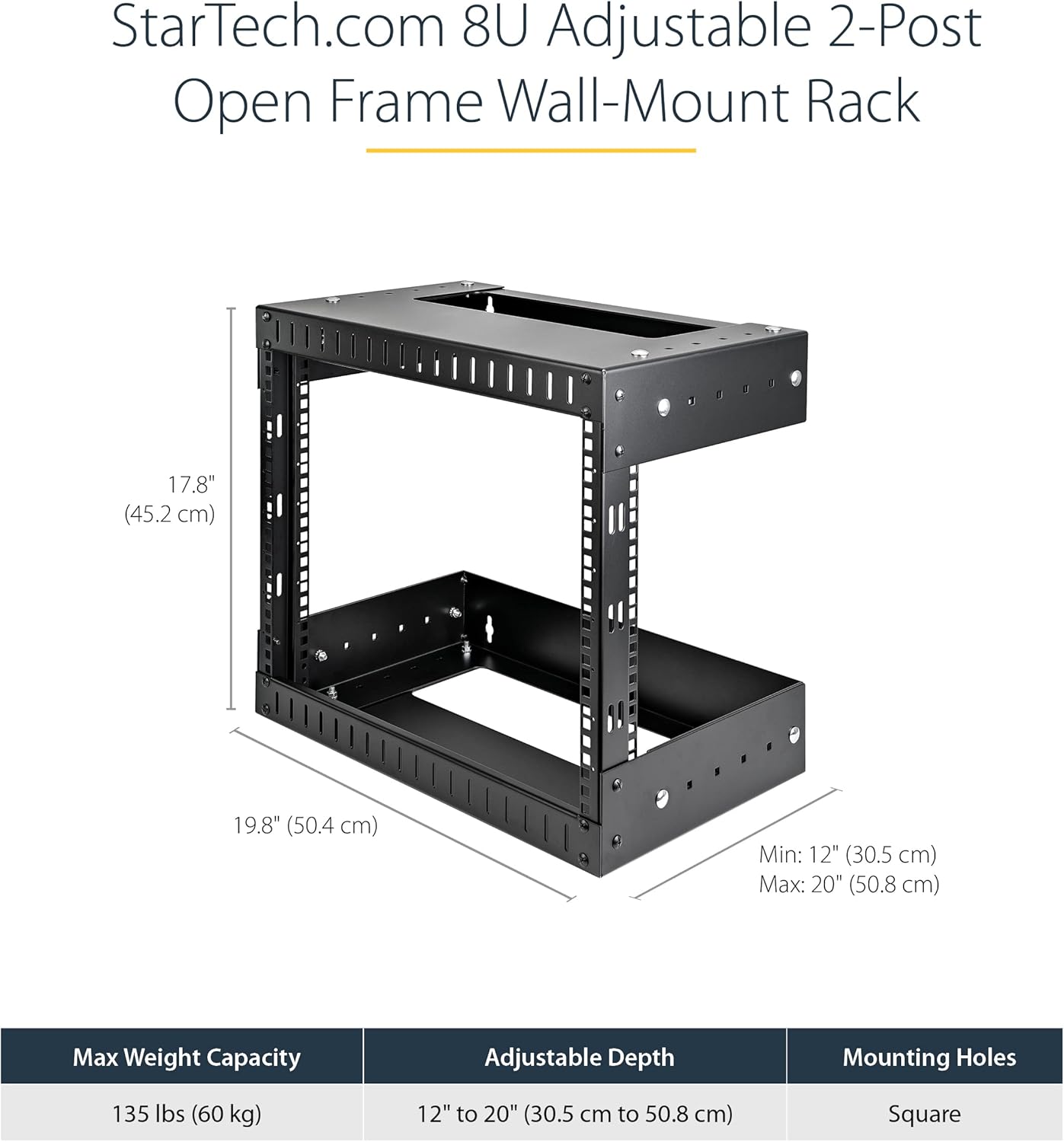 StarTech.com 8U Adjustable 2-Post Open Frame Wall-Mount Rack

17.8"
(45.2 cm)

19.8" (50.4 cm)

Min: 12" (30.5 cm)
Max: 20" (50.8 cm)

| Max Weight Capacity | Adjustable Depth | Mounting Holes |
|---|---|---|
| 135 lbs (60 kg) | 12" to 20" (30.5 cm to 50.8 cm) | Square |