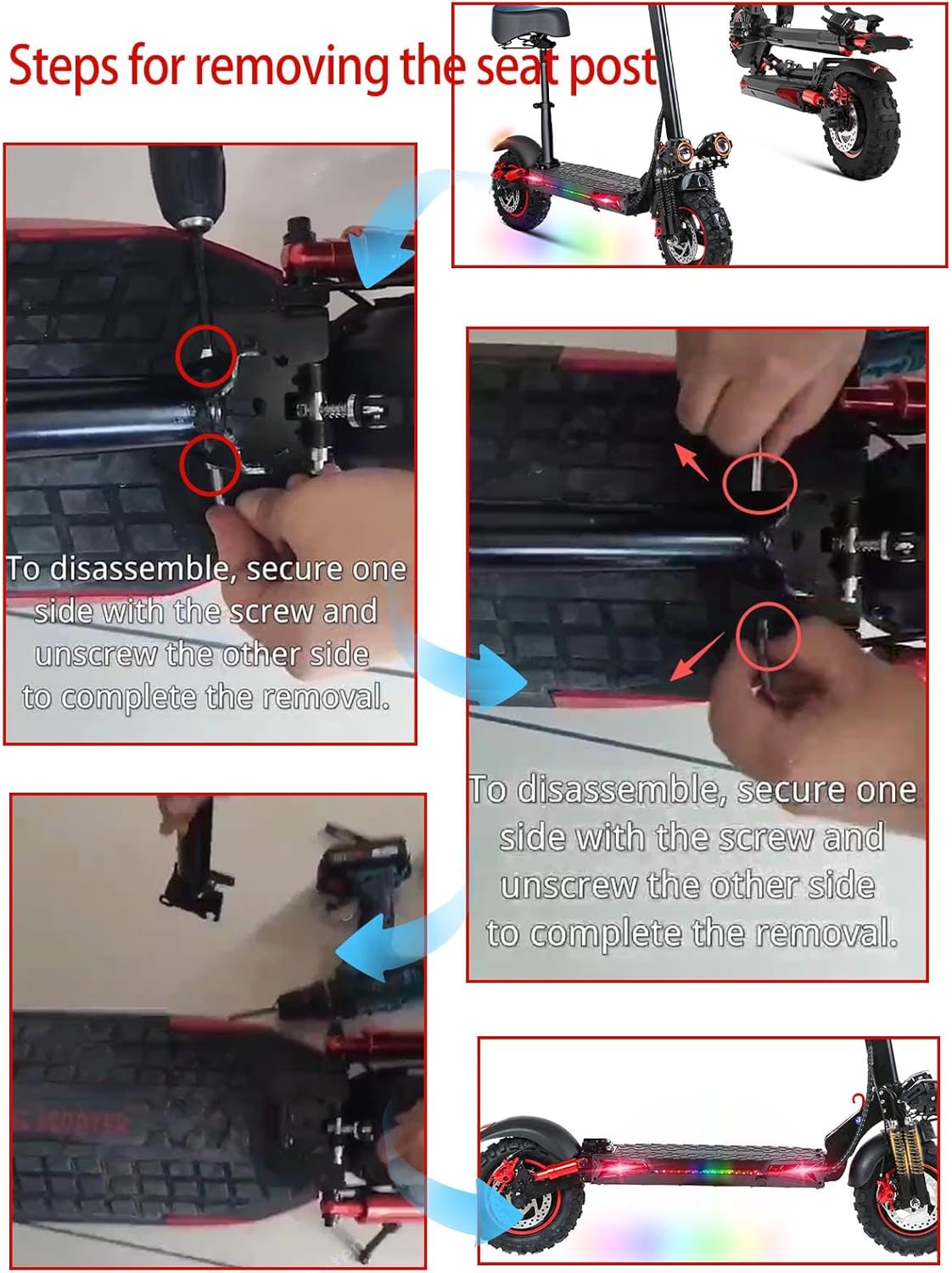 Steps for removing the seat post

To disassemble, secure one side with the screw and unscrew the other side to complete the removal.

To disassemble, secure one side with the screw and unscrew the other side to complete the removal.