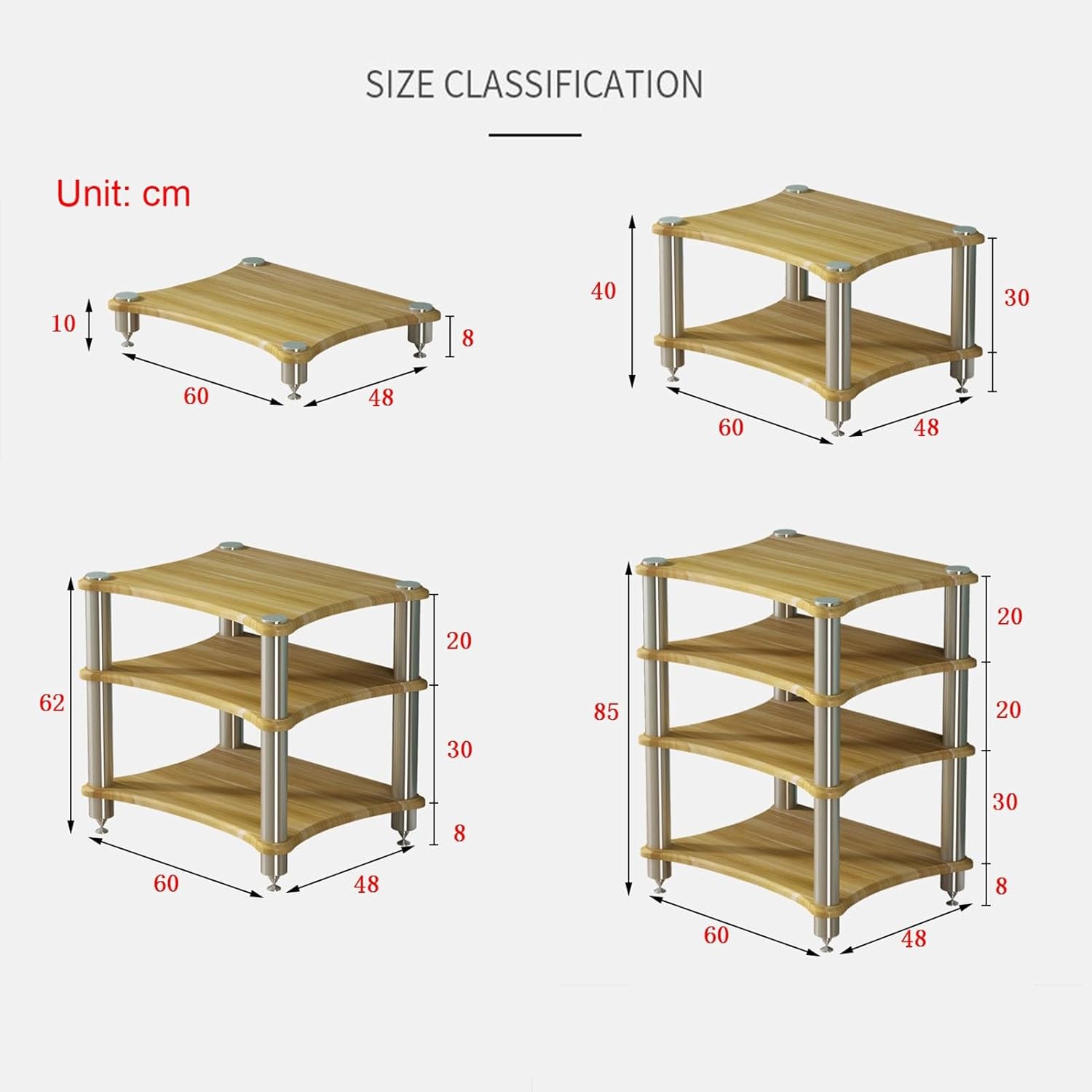 SIZE CLASSIFICATION

Unit: cm

10
8
60
48

40
30
60
48

62
20
30
8
60
48

85
20
20
30
8
60
48