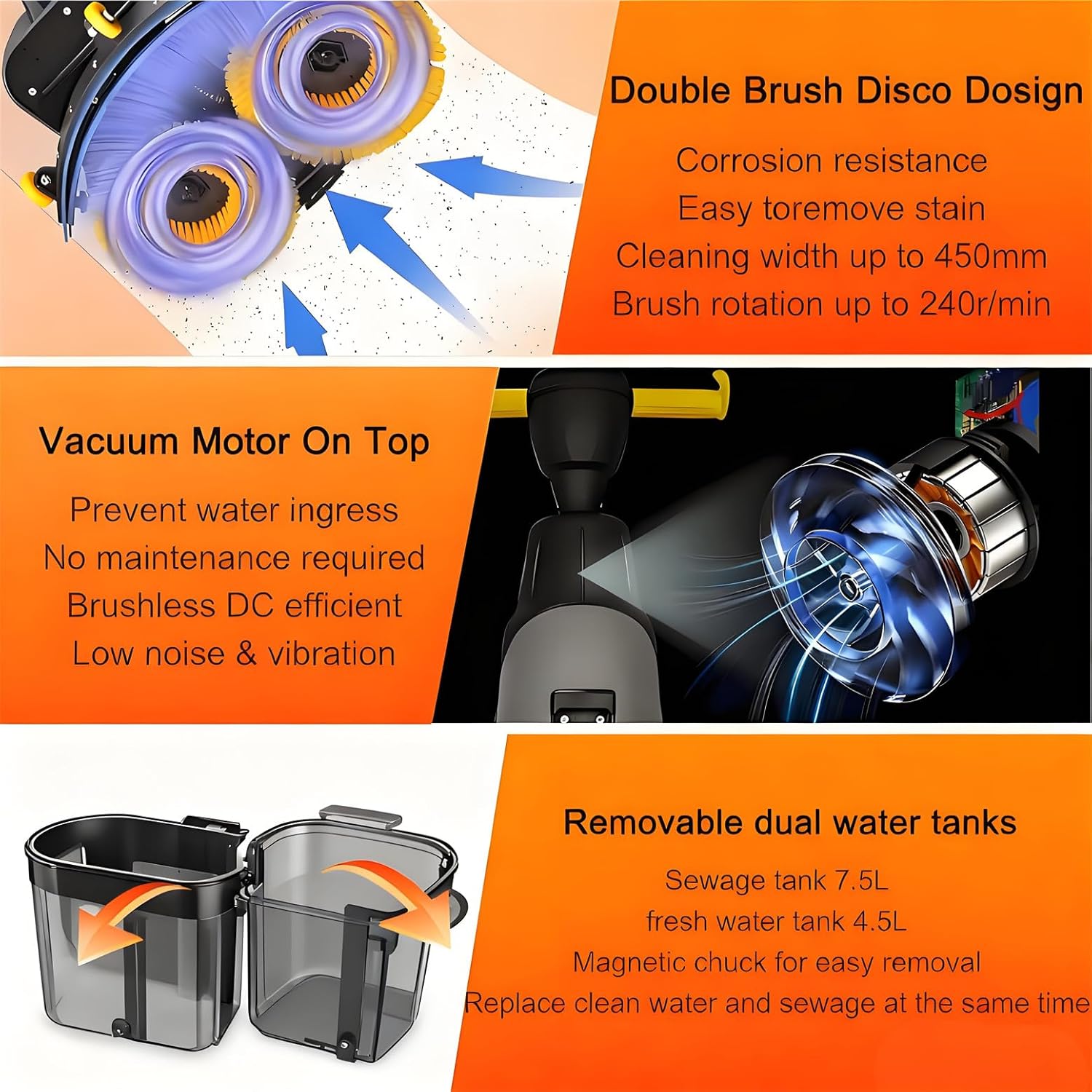 Double Brush Disco Dosign

Corrosion resistance
Easy toremove stain
Cleaning width up to 450mm
Brush rotation up to 240r/min

Vacuum Motor On Top

Prevent water ingress
No maintenance required
Brushless DC efficient
Low noise & vibration

Removable dual water tanks

Sewage tank 7.5L
fresh water tank 4.5L
Magnetic chuck for easy removal
Replace clean water and sewage at the same time