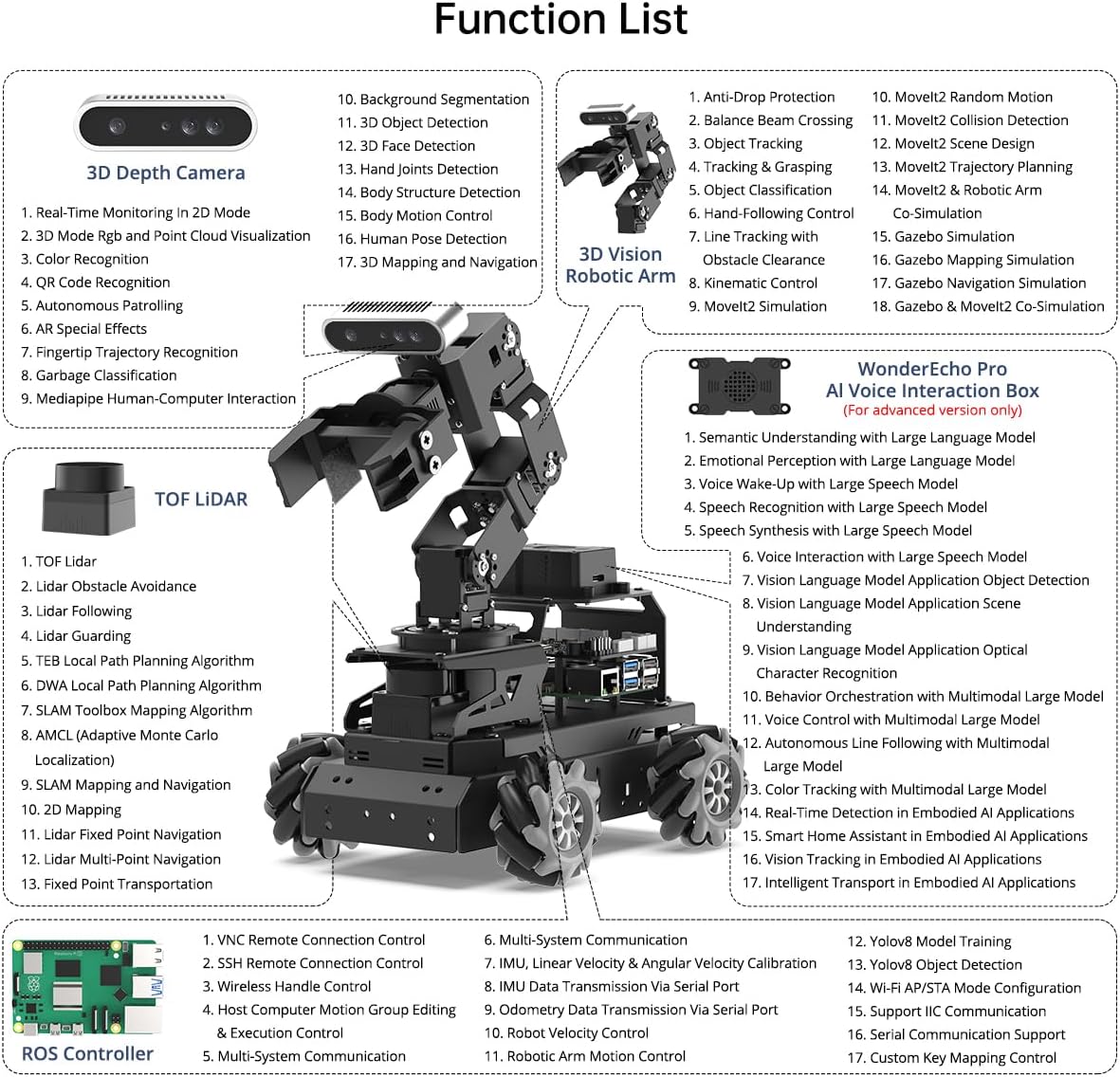 Function List

3D Depth Camera

1. Real-Time Monitoring In 2D Mode
2. 3D Mode Rgb and Point Cloud Visualization
3. Color Recognition
4. QR Code Recognition
5. Autonomous Patrolling
6. AR Special Effects
7. Fingertip Trajectory Recognition
8. Garbage Classification
9. Mediapipe Human-Computer Interaction

10. Background Segmentation
11. 3D Object Detection
12. 3D Face Detection
13. Hand Joints Detection
14. Body Structure Detection
15. Body Motion Control
16. Human Pose Detection
17. 3D Mapping and Navigation

3D Vision Robotic Arm

1. Anti-Drop Protection
2. Balance Beam Crossing
3. Object Tracking
4. Tracking & Grasping
5. Object Classification
6. Hand-Following Control
7. Line Tracking with Obstacle Clearance
8. Kinematic Control
9. MoveIt2 Simulation

10. MoveIt2 Random Motion
11. MoveIt2 Collision Detection
12. MoveIt2 Scene Design
13. MoveIt2 Trajectory Planning
14. MoveIt2 & Robotic Arm Co-Simulation
15. Gazebo Simulation
16. Gazebo Mapping Simulation
17. Gazebo Navigation Simulation
18. Gazebo & MoveIt2 Co-Simulation

WonderEcho Pro
AI Voice Interaction Box
(For advanced version only)

1. Semantic Understanding with Large Language Model
2. Emotional Perception with Large Language Model
3. Voice Wake-Up with Large Speech Model
4. Speech Recognition with Large Speech Model
5. Speech Synthesis with Large Speech Model
6. Voice Interaction with Large Speech Model
7. Vision Language Model Application Object Detection
8. Vision Language Model Application Scene Understanding
9. Vision Language Model Application Optical Character Recognition
10. Behavior Orchestration with Multimodal Large Model
11. Voice Control with Multimodal Large Model
12. Autonomous Line Following with Multimodal Large Model
13. Color Tracking with Multimodal Large Model
14. Real-Time Detection in Embodied AI Applications
15. Smart Home Assistant in Embodied AI Applications
16. Vision Tracking in Embodied AI Applications
17. Intelligent Transport in Embodied AI Applications

TOF LiDAR

1. TOF Lidar
2. Lidar Obstacle Avoidance
3. Lidar Following
4. Lidar Guarding
5. TEB Local Path Planning Algorithm
6. DWA Local Path Planning Algorithm
7. SLAM Toolbox Mapping Algorithm
8. AMCL (Adaptive Monte Carlo Localization)
9. SLAM Mapping and Navigation
10. 2D Mapping
11. Lidar Fixed Point Navigation
12. Lidar Multi-Point Navigation
13. Fixed Point Transportation

ROS Controller

1. VNC Remote Connection Control
2. SSH Remote Connection Control
3. Wireless Handle Control
4. Host Computer Motion Group Editing & Execution Control
5. Multi-System Communication

6. Multi-System Communication
7. IMU, Linear Velocity & Angular Velocity Calibration
8. IMU Data Transmission Via Serial Port
9. Odometry Data Transmission Via Serial Port
10. Robot Velocity Control
11. Robotic Arm Motion Control

12. Yolov8 Model Training
13. Yolov8 Object Detection
14. Wi-Fi AP/STA Mode Configuration
15. Support IIC Communication
16. Serial Communication Support
17. Custom Key Mapping Control