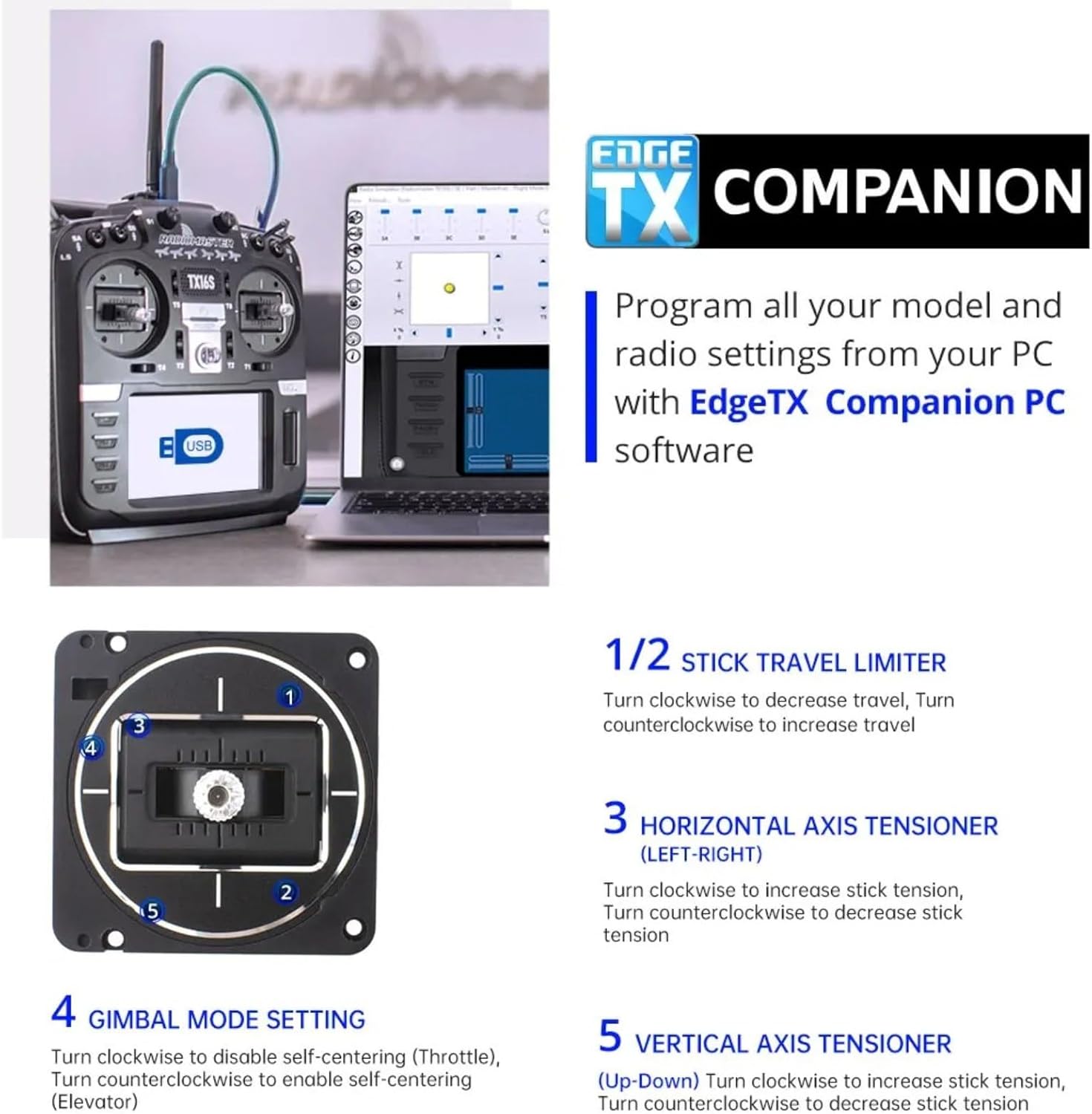 RADIOMASTER

TX16S

USB

EDGE TX COMPANION

Program all your model and radio settings from your PC with EdgeTX Companion PC software

1
3
4
2
5

1/2 STICK TRAVEL LIMITER

Turn clockwise to decrease travel, Turn counterclockwise to increase travel

3 HORIZONTAL AXIS TENSIONER (LEFT-RIGHT)

Turn clockwise to increase stick tension, Turn counterclockwise to decrease stick tension

4 GIMBAL MODE SETTING

Turn clockwise to disable self-centering (Throttle), Turn counterclockwise to enable self-centering (Elevator)

5 VERTICAL AXIS TENSIONER

(Up-Down) Turn clockwise to increase stick tension, Turn counterclockwise to decrease stick tension