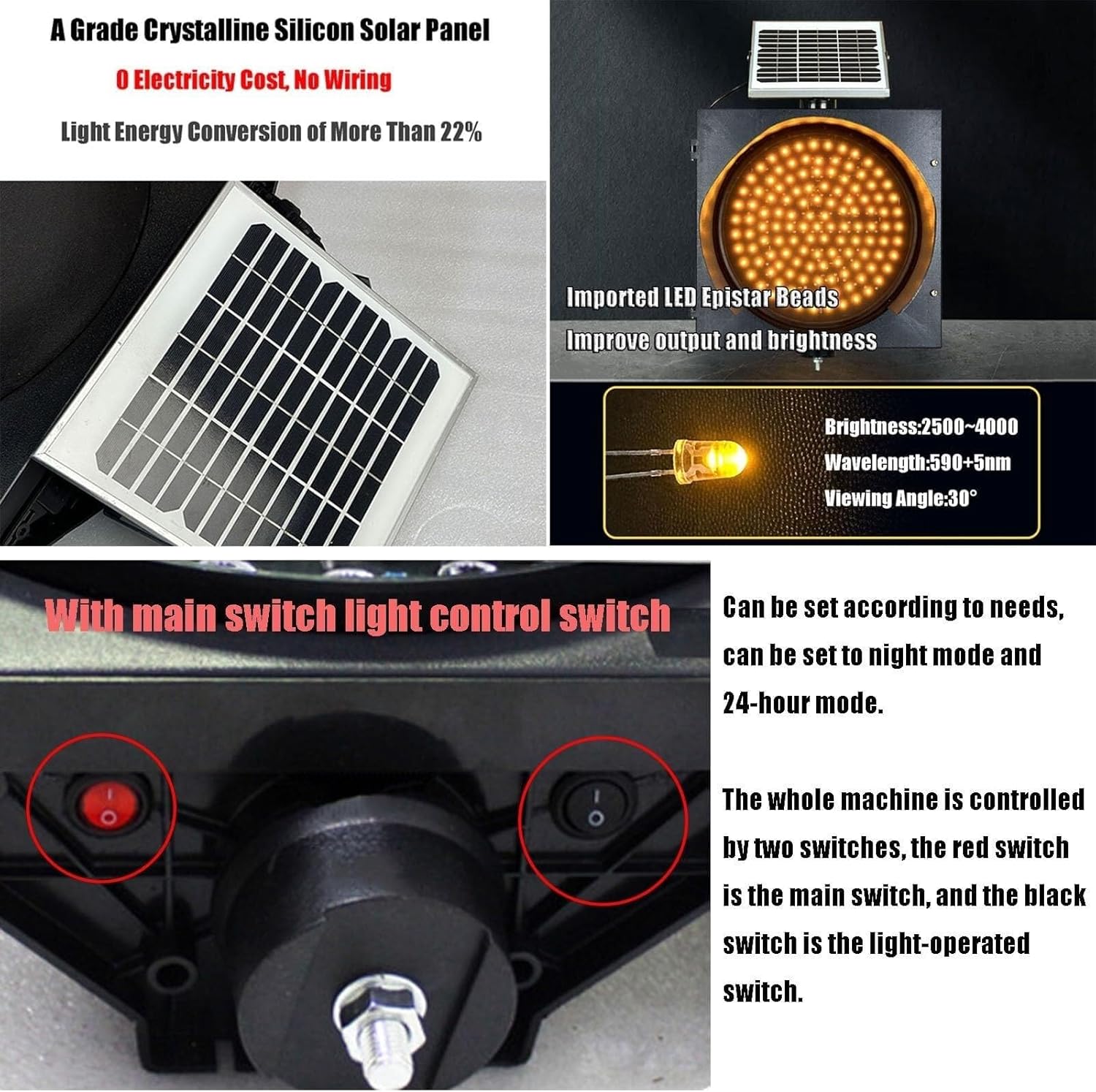 A Grade Crystalline Silicon Solar Panel

0 Electricity Cost, No Wiring

Light Energy Conversion of More Than 22%

Imported LED Epistar Beads

Improve output and brightness

Brightness:2500~4000

Wavelength:590+5nm

Viewing Angle:30°

With main switch light control switch

Can be set according to needs, can be set to night mode and 24-hour mode.

The whole machine is controlled by two switches, the red switch is the main switch, and the black switch is the light-operated switch.