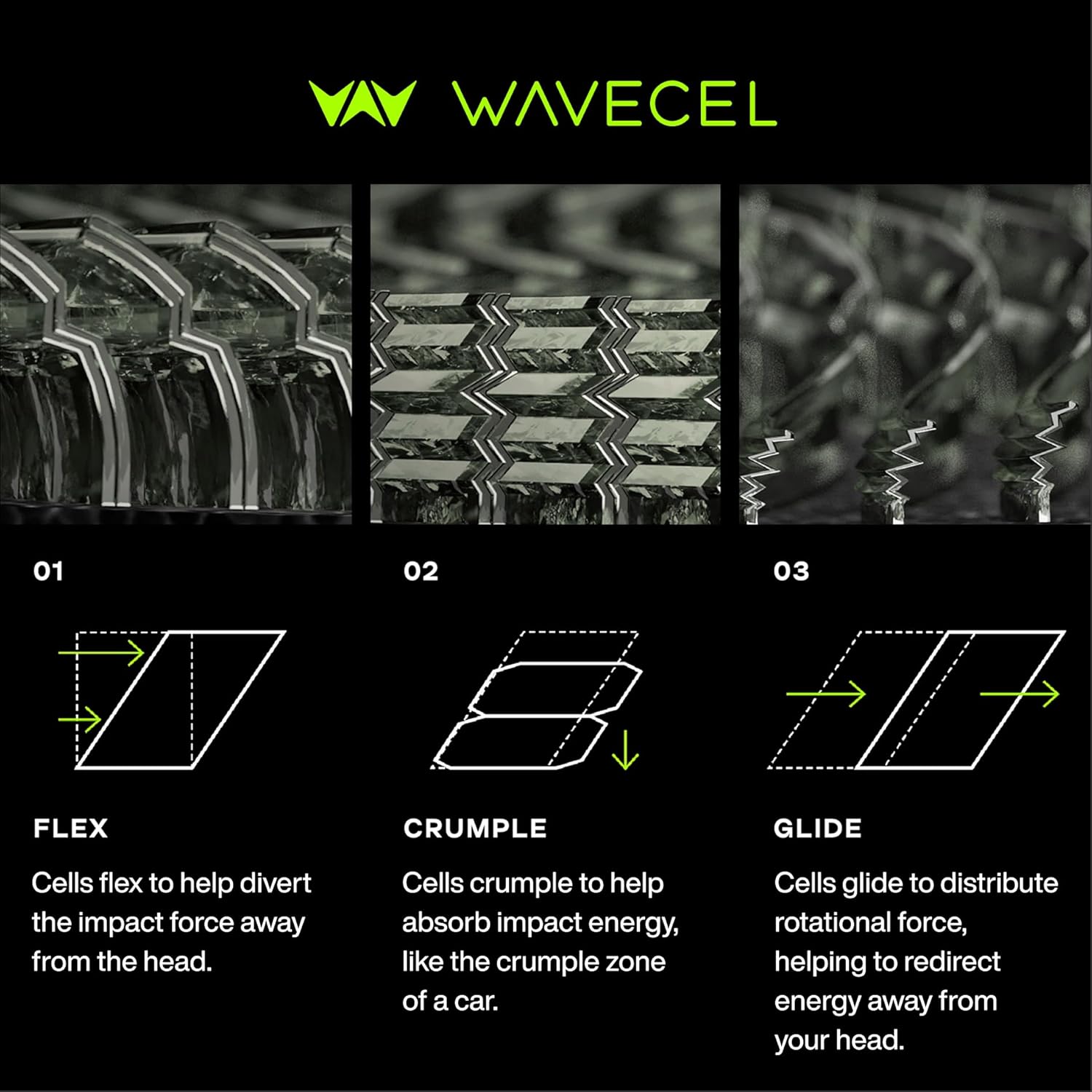 WAVECEL

01

FLEX

Cells flex to help divert the impact force away from the head.

02

CRUMPLE

Cells crumple to help absorb impact energy, like the crumple zone of a car.

03

GLIDE

Cells glide to distribute rotational force, helping to redirect energy away from your head.