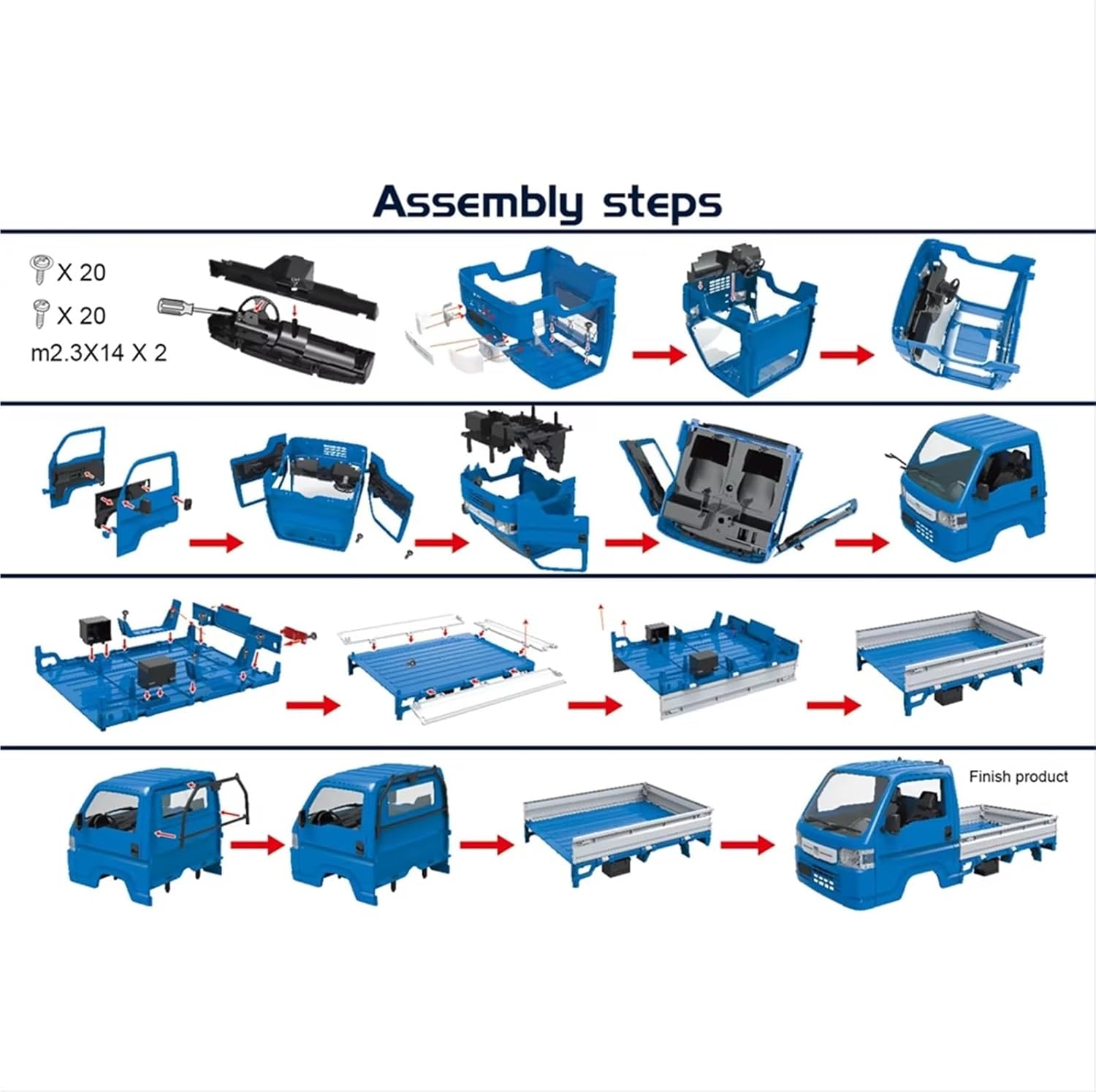 Assembly steps

X 20

X 20

m2.3X14 X 2

Finish product