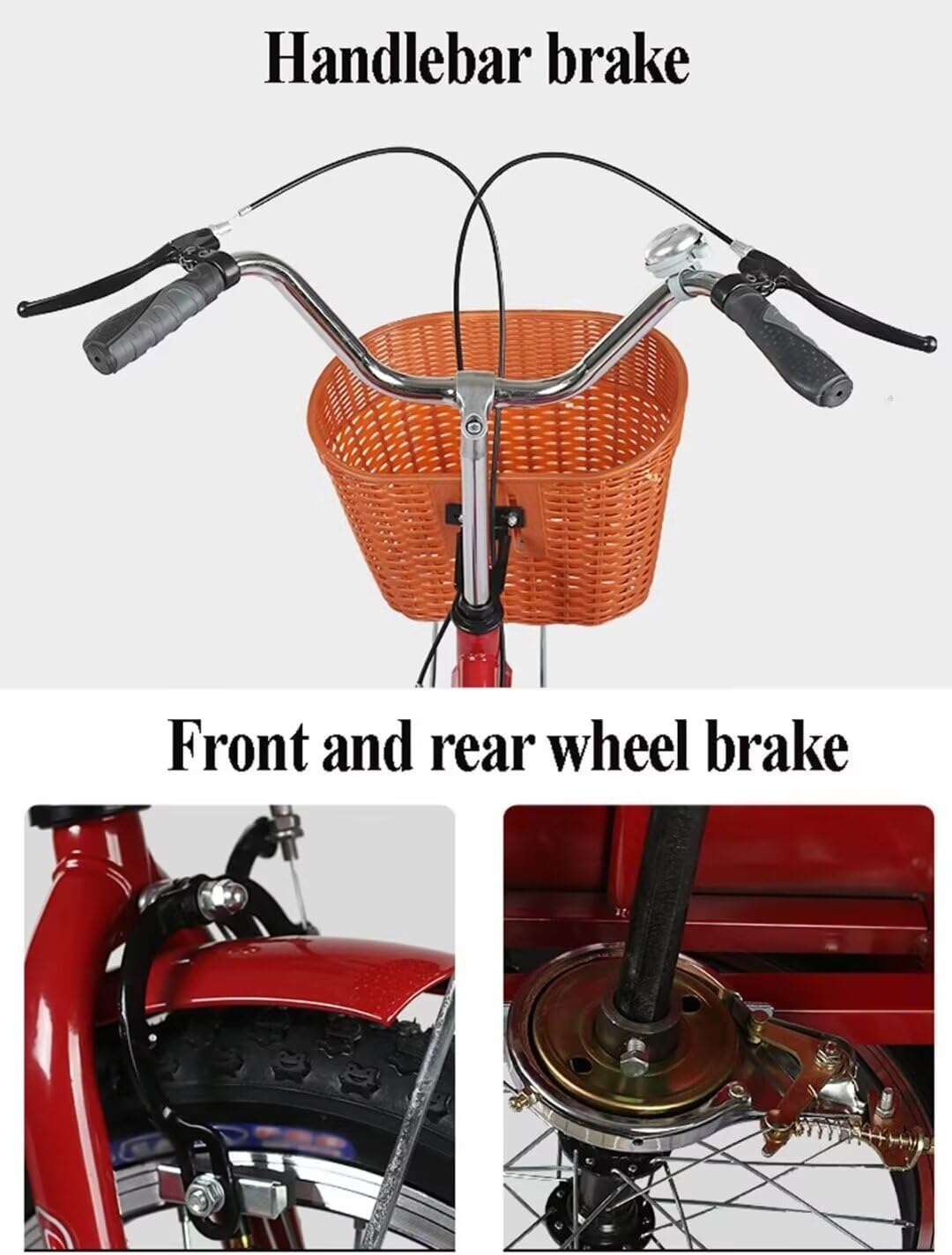 Handlebar brake

Front and rear wheel brake