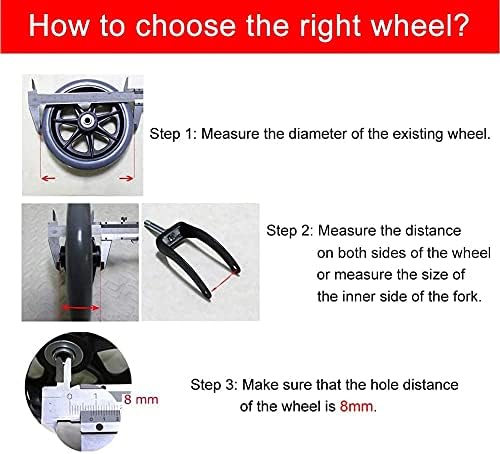 How to choose the right wheel?

Step 1: Measure the diameter of the existing wheel.

Step 2: Measure the distance on both sides of the wheel or measure the size of the inner side of the fork.

8 mm

Step 3: Make sure that the hole distance of the wheel is 8mm.