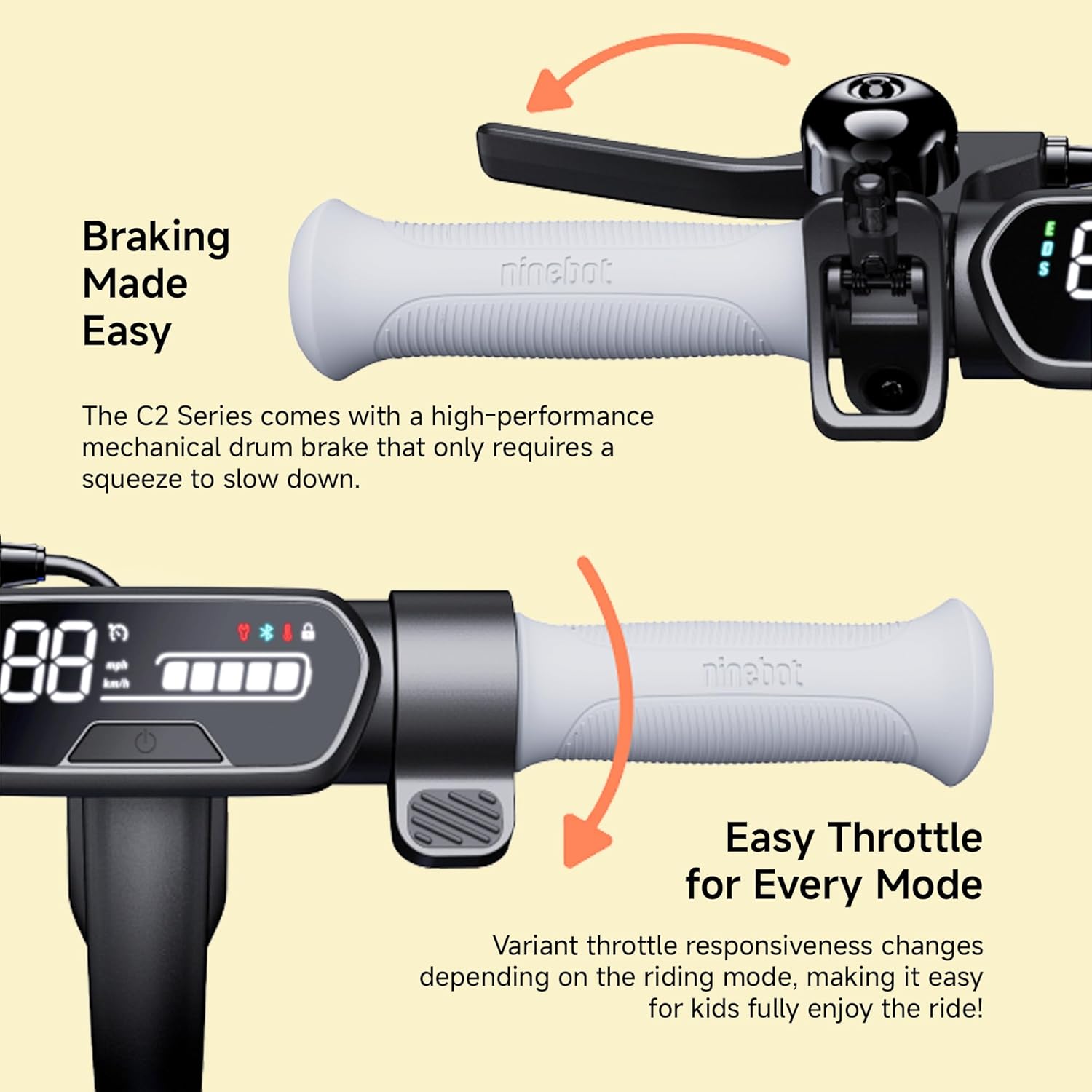 Braking Made Easy

ninebot

E
D
S

The C2 Series comes with a high-performance mechanical drum brake that only requires a squeeze to slow down.

88

mph
km/h

ninebot

Easy Throttle for Every Mode

Variant throttle responsiveness changes depending on the riding mode, making it easy for kids fully enjoy the ride!