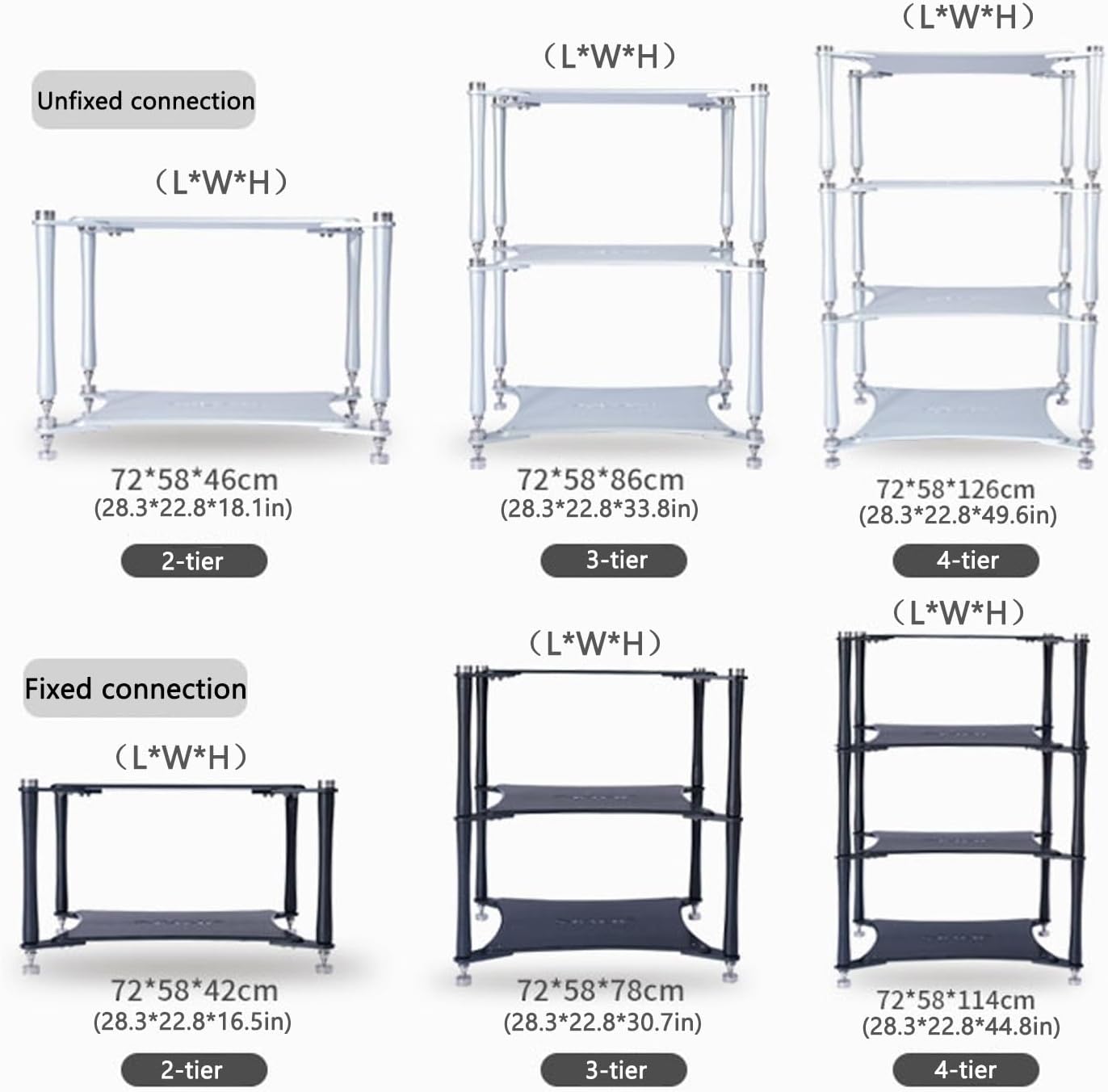 Unfixed connection

（L*W*H）
72*58*46cm
(28.3*22.8*18.1in)
2-tier

（L*W*H）
72*58*86cm
(28.3*22.8*33.8in)
3-tier

（L*W*H）
72*58*126cm
(28.3*22.8*49.6in)
4-tier

Fixed connection

（L*W*H）
72*58*42cm
(28.3*22.8*16.5in)
2-tier

（L*W*H）
72*58*78cm
(28.3*22.8*30.7in)
3-tier

（L*W*H）
72*58*114cm
(28.3*22.8*44.8in)
4-tier