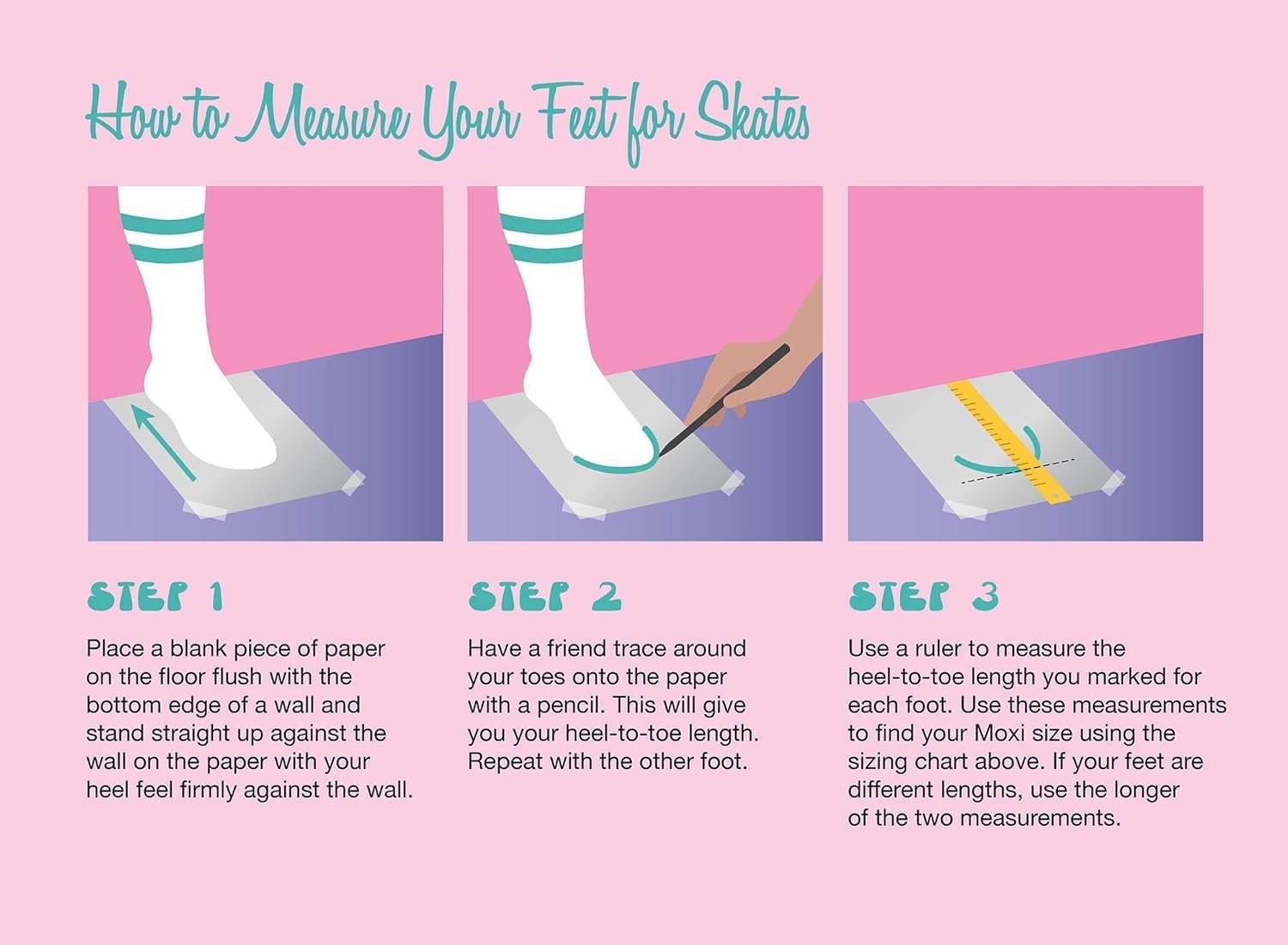 How to Measure Your Feet for Skates

STEP 1

Place a blank piece of paper on the floor flush with the bottom edge of a wall and stand straight up against the wall on the paper with your heel feel firmly against the wall.

STEP 2

Have a friend trace around your toes onto the paper with a pencil. This will give you your heel-to-toe length. Repeat with the other foot.

STEP 3

Use a ruler to measure the heel-to-toe length you marked for each foot. Use these measurements to find your Moxi size using the sizing chart above. If your feet are different lengths, use the longer of the two measurements.