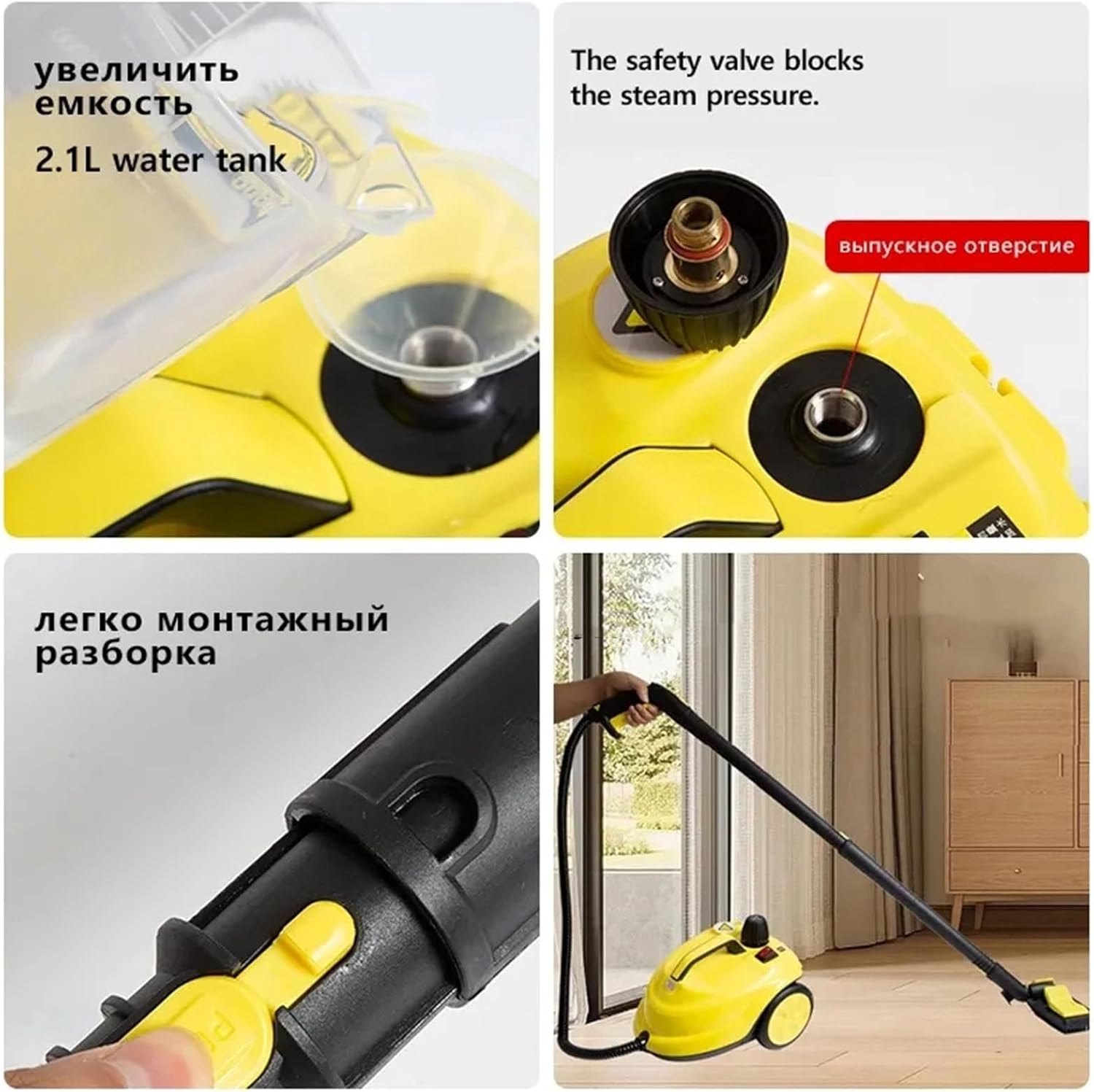 увеличить емкость

2.1L water tank

The safety valve blocks the steam pressure.

выпускное отверстие

легко монтажный разборка