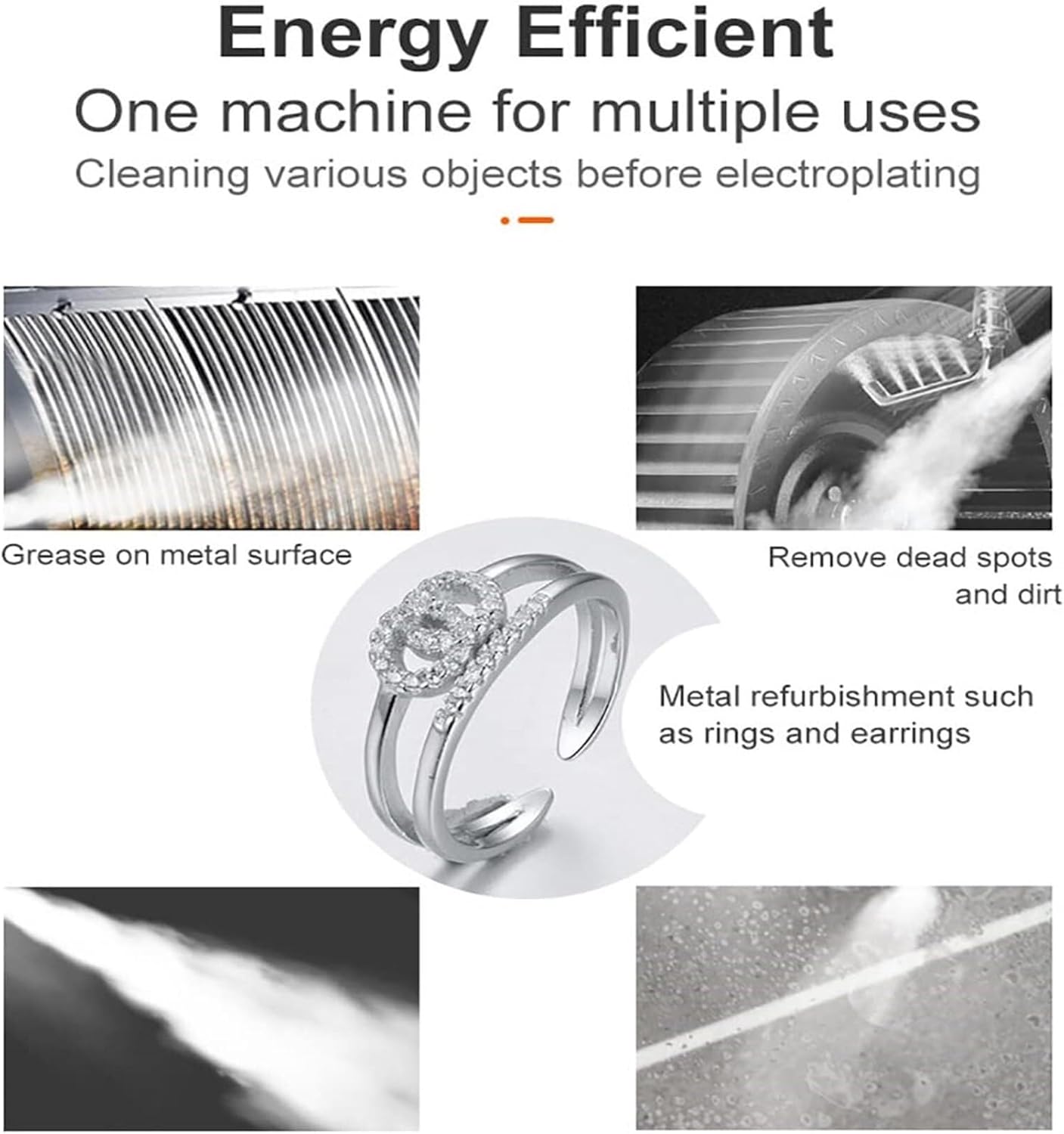 Energy Efficient

One machine for multiple uses

Cleaning various objects before electroplating

Grease on metal surface

Remove dead spots and dirt

Metal refurbishment such as rings and earrings