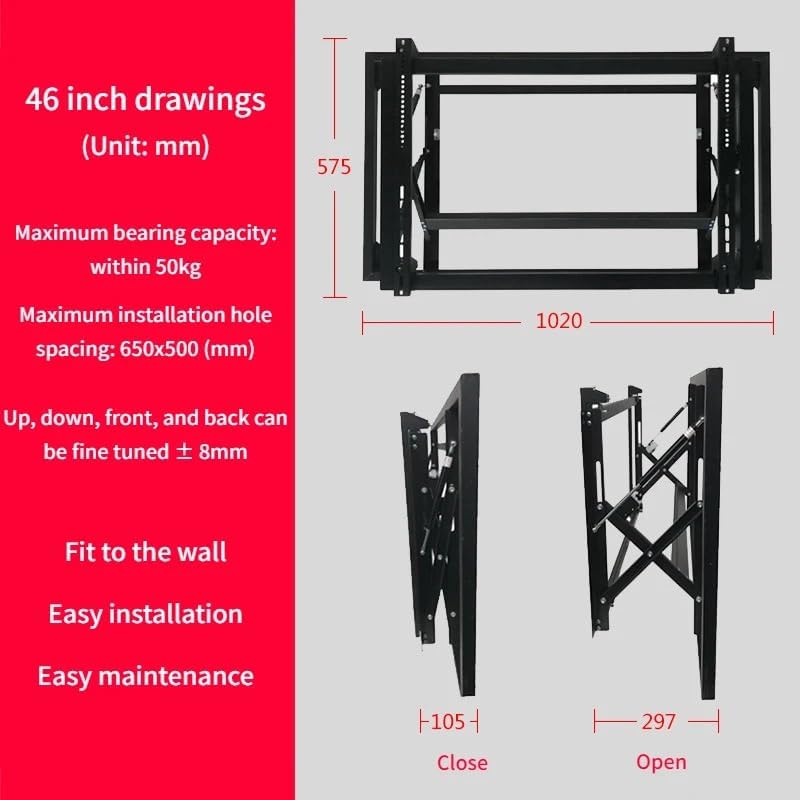 46 inch drawings
(Unit: mm)

Maximum bearing capacity: within 50kg

Maximum installation hole spacing: 650x500 (mm)

Up, down, front, and back can be fine tuned ± 8mm

Fit to the wall

Easy installation

Easy maintenance

575

1020

105

Close

297

Open