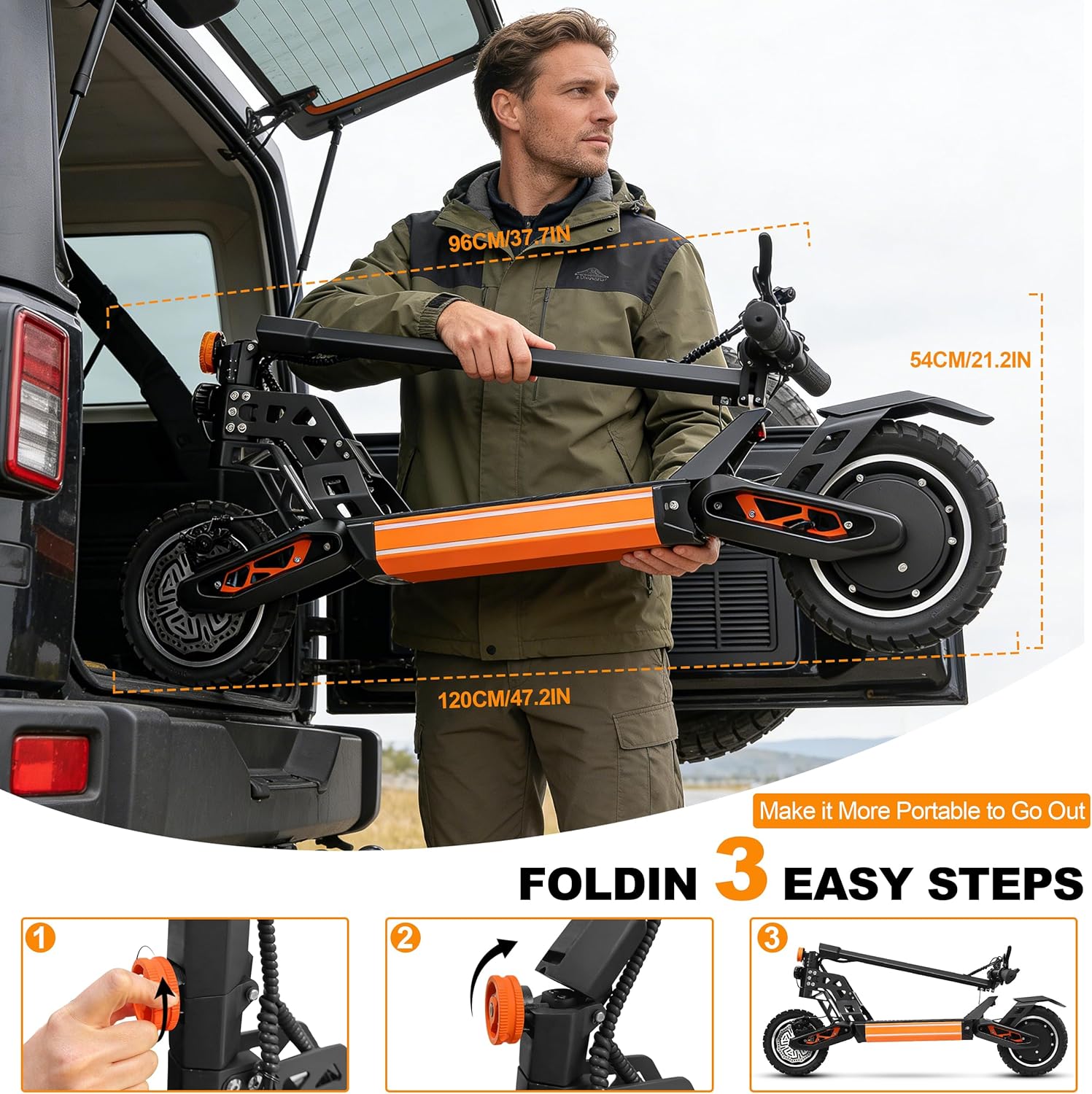 96CM/37.7IN

54CM/21.2IN

120CM/47.2IN

Make it More Portable to Go Out

FOLDIN 3 EASY STEPS

1

2

3