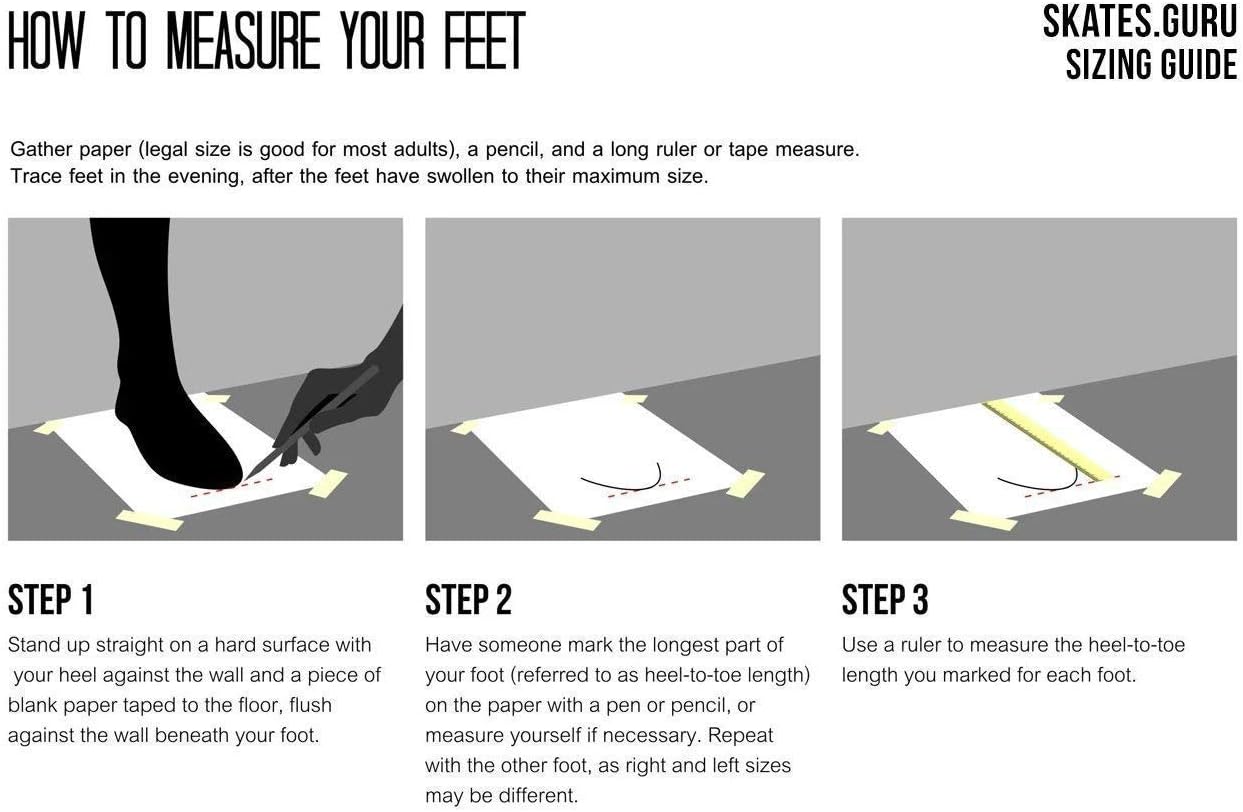 HOW TO MEASURE YOUR FEET

SKATES.GURU
SIZING GUIDE

Gather paper (legal size is good for most adults), a pencil, and a long ruler or tape measure. Trace feet in the evening, after the feet have swollen to their maximum size.

STEP 1

Stand up straight on a hard surface with your heel against the wall and a piece of blank paper taped to the floor, flush against the wall beneath your foot.

STEP 2

Have someone mark the longest part of your foot (referred to as heel-to-toe length) on the paper with a pen or pencil, or measure yourself if necessary. Repeat with the other foot, as right and left sizes may be different.

STEP 3

Use a ruler to measure the heel-to-toe length you marked for each foot.