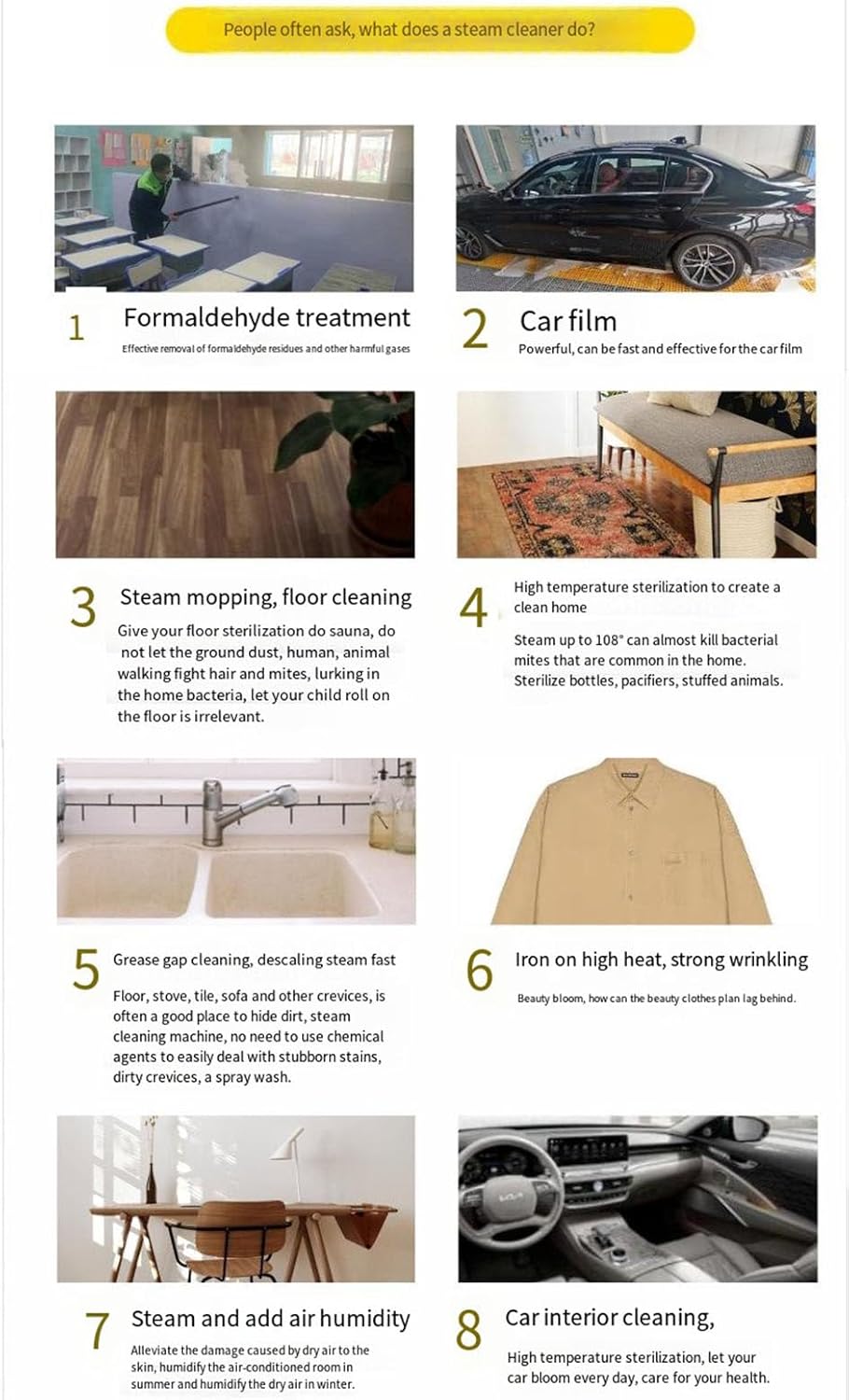 People often ask, what does a steam cleaner do?

1 Formaldehyde treatment
Effective removal of formaldehyde residues and other harmful gases

2 Car film
Powerful, can be fast and effective for the car film

3 Steam mopping, floor cleaning
Give your floor sterilization do sauna, do not let the ground dust, human, animal walking fight hair and mites, lurking in the home bacteria, let your child roll on the floor is irrelevant.

4 High temperature sterilization to create a clean home
Steam up to 108° can almost kill bacterial mites that are common in the home. Sterilize bottles, pacifiers, stuffed animals.

5 Grease gap cleaning, descaling steam fast
Floor, stove, tile, sofa and other crevices, is often a good place to hide dirt, steam cleaning machine, no need to use chemical agents to easily deal with stubborn stains, dirty crevices, a spray wash.

6 Iron on high heat, strong wrinkling
Beauty bloom, how can the beauty clothes plan lag behind.

7 Steam and add air humidity
Alleviate the damage caused by dry air to the skin, humidify the air-conditioned room in summer and humidify the dry air in winter.

8 Car interior cleaning,
High temperature sterilization, let your car bloom every day, care for your health.