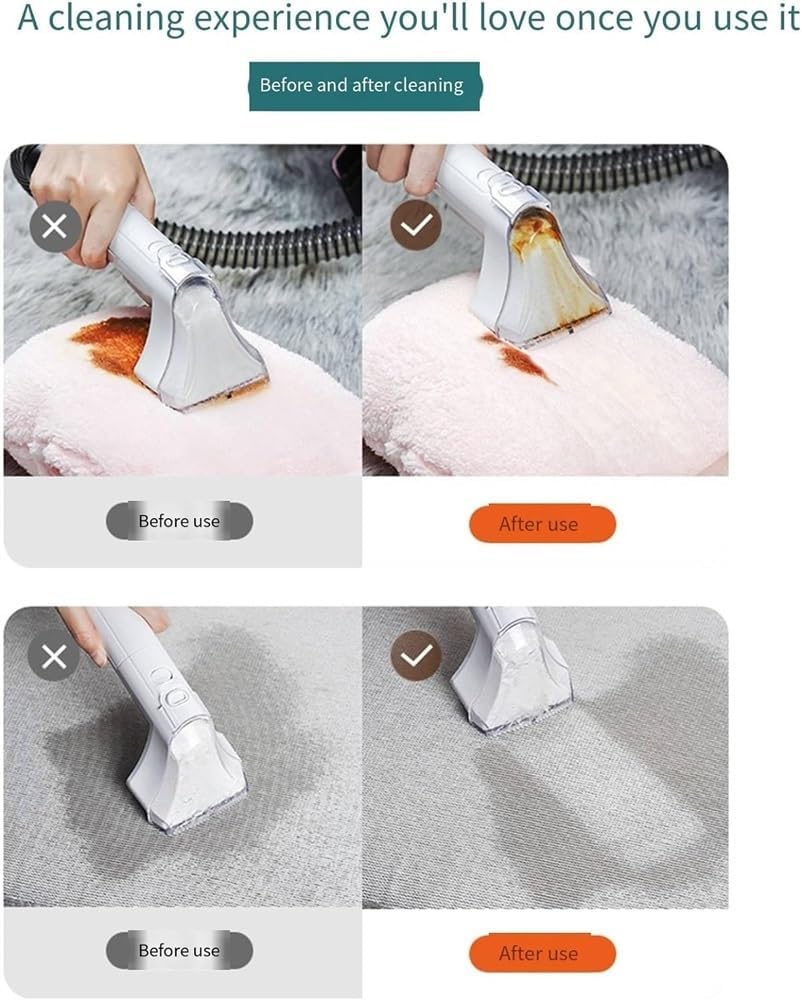 A cleaning experience you'll love once you use it

Before and after cleaning

Before use

After use

Before use

After use