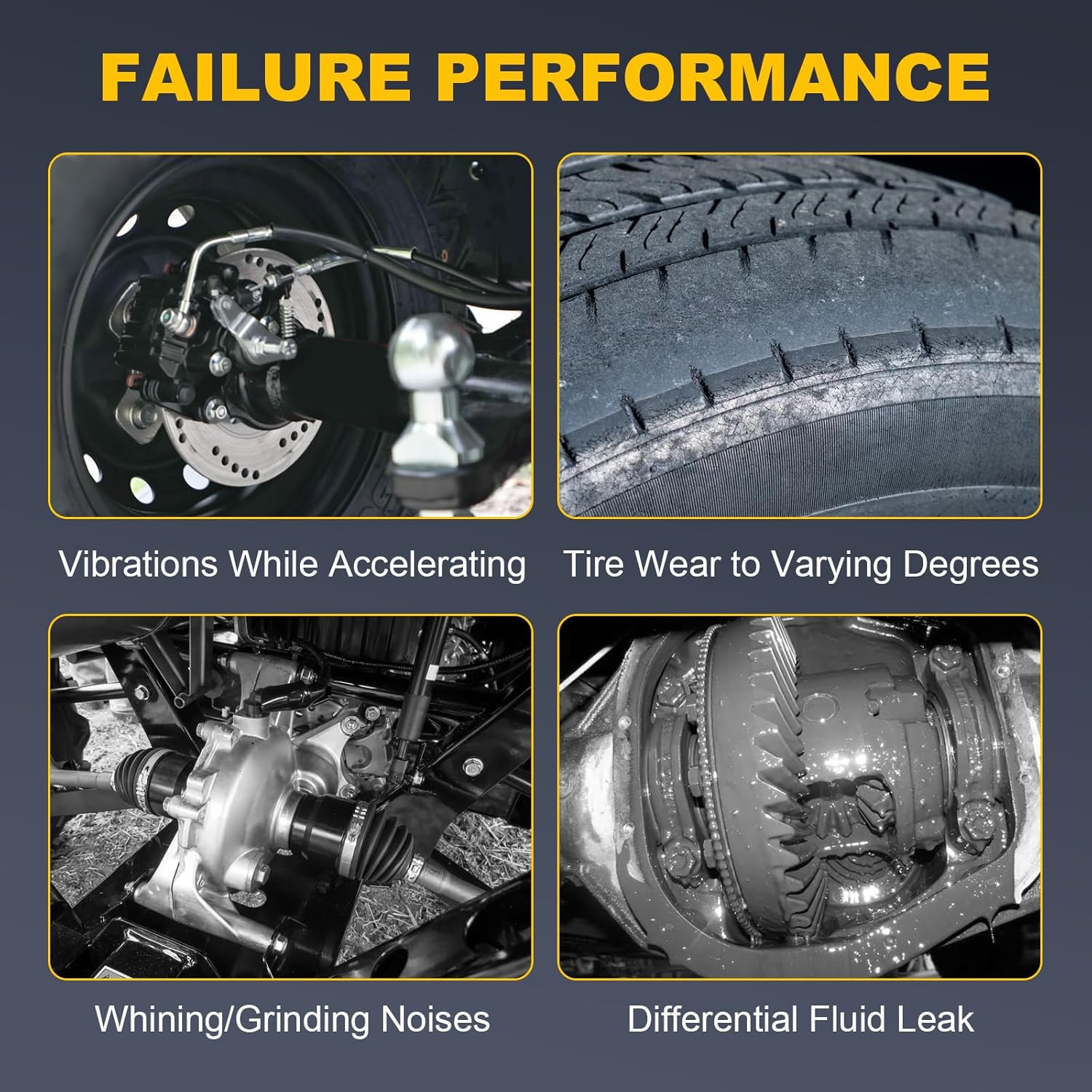 FAILURE PERFORMANCE

Vibrations While Accelerating

Tire Wear to Varying Degrees

Whining/Grinding Noises

Differential Fluid Leak