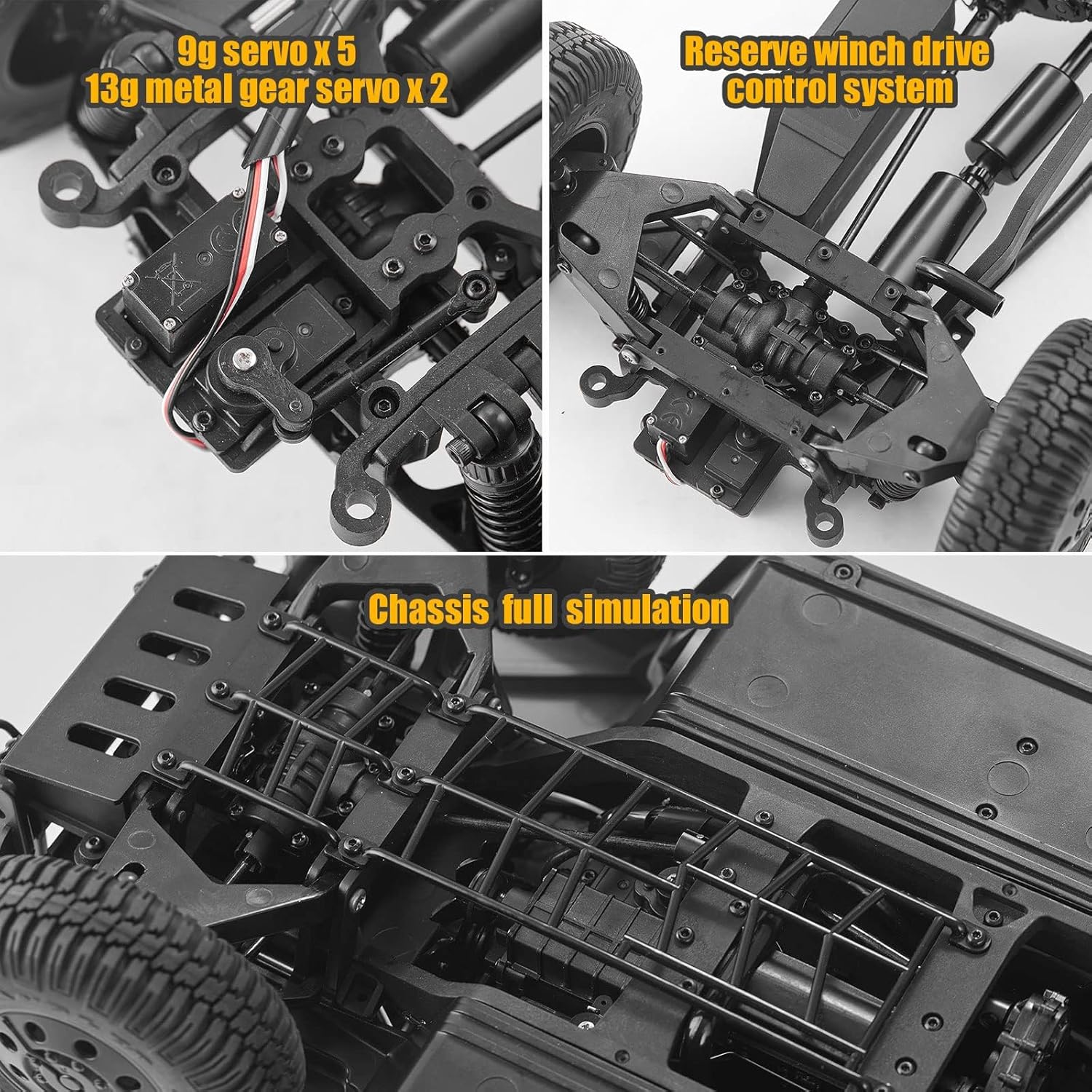 9g servo x 5
13g metal gear servo x 2

Reserve winch drive
control system

Chassis full simulation