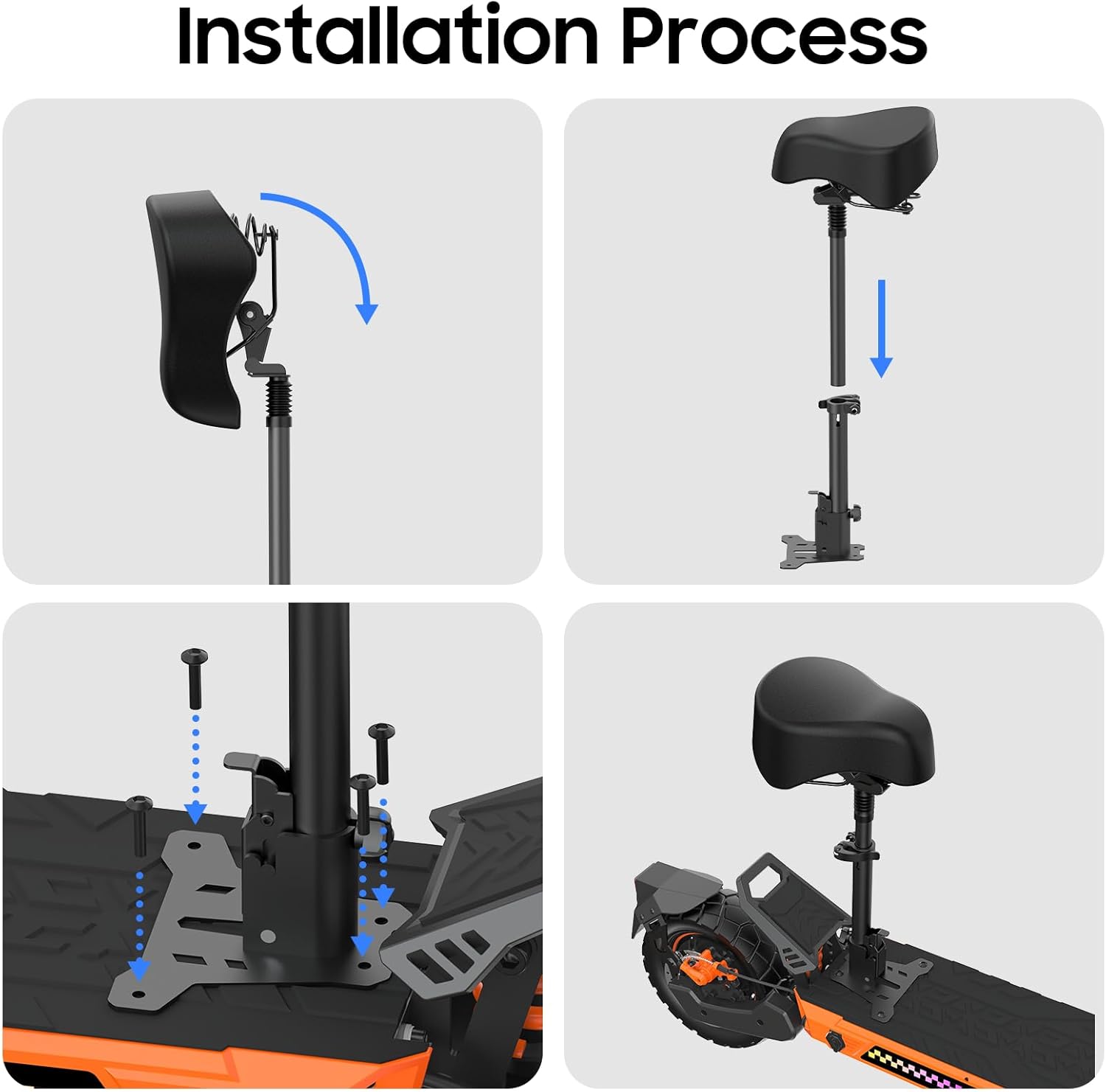 Installation Process