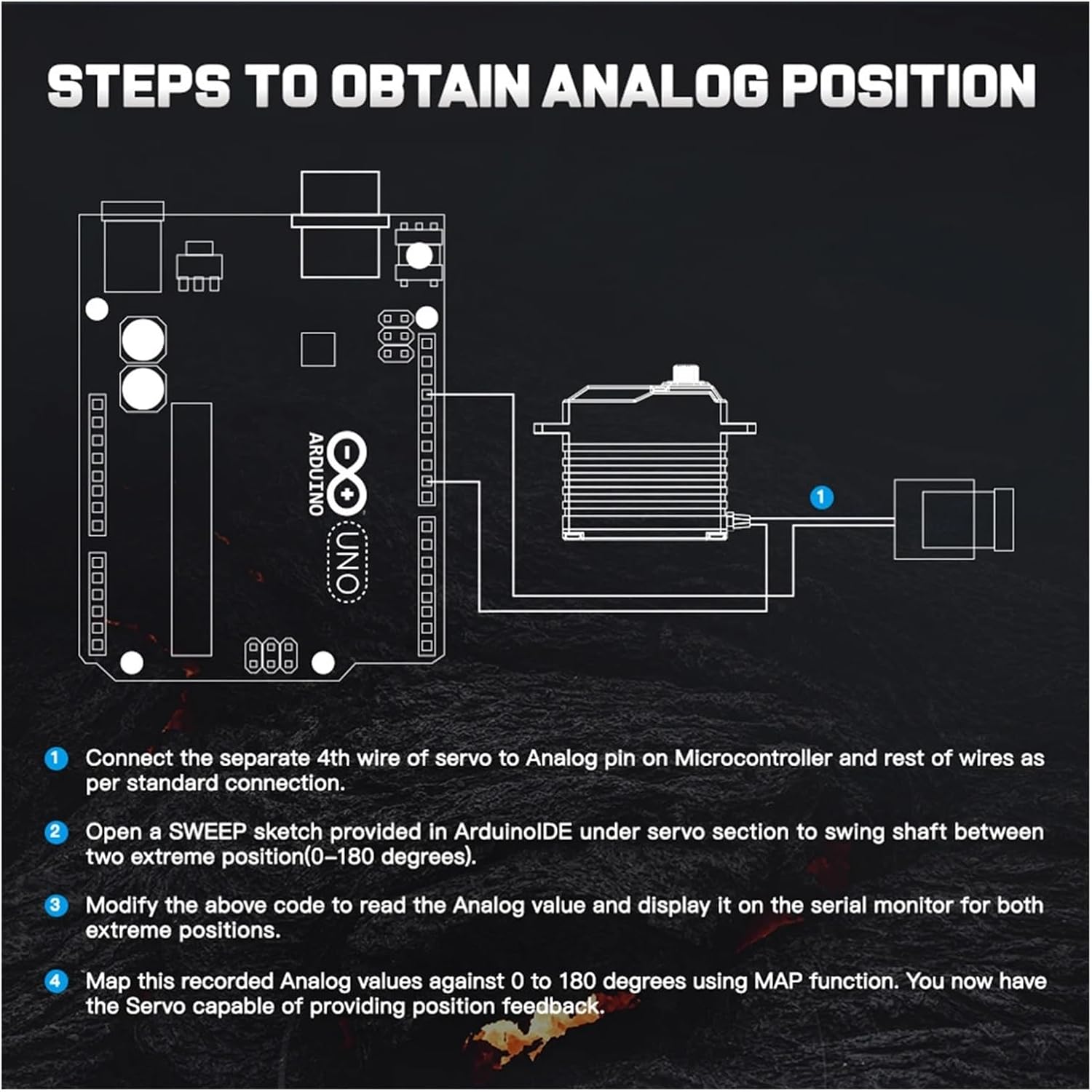 STEPS TO OBTAIN ANALOG POSITION

ARDUINO

UNO

1

1 Connect the separate 4th wire of servo to Analog pin on Microcontroller and rest of wires as per standard connection.

2 Open a SWEEP sketch provided in ArduinoIDE under servo section to swing shaft between two extreme position(0–180 degrees).

3 Modify the above code to read the Analog value and display it on the serial monitor for both extreme positions.

4 Map this recorded Analog values against 0 to 180 degrees using MAP function. You now have the Servo capable of providing position feedback.