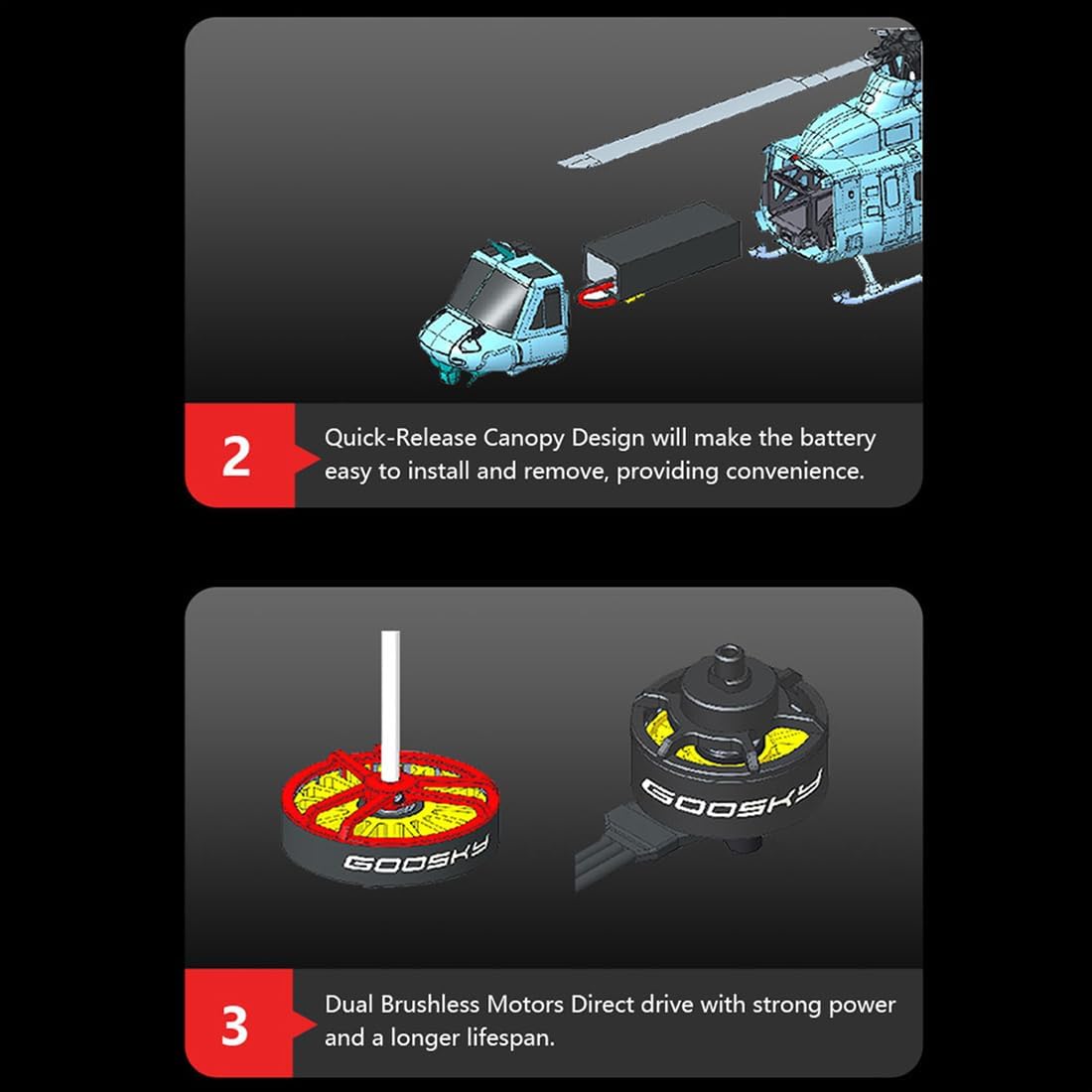 2

Quick-Release Canopy Design will make the battery easy to install and remove, providing convenience.

GOOSKY

GOOSKY

3

Dual Brushless Motors Direct drive with strong power and a longer lifespan.