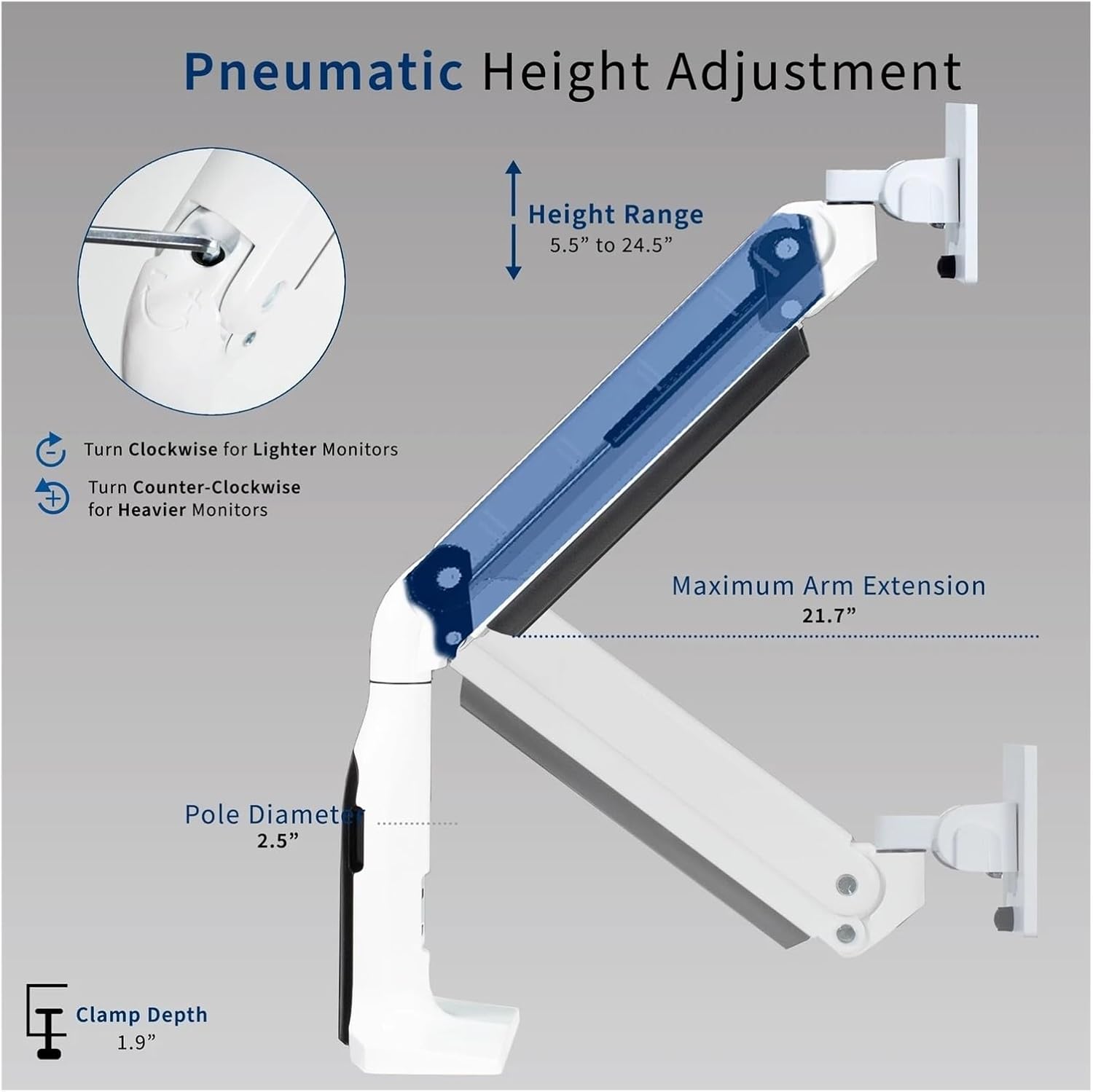 Pneumatic Height Adjustment

Height Range
5.5” to 24.5”

Turn Clockwise for Lighter Monitors

Turn Counter-Clockwise for Heavier Monitors

Maximum Arm Extension
21.7”

Pole Diameter
2.5”

Clamp Depth
1.9”