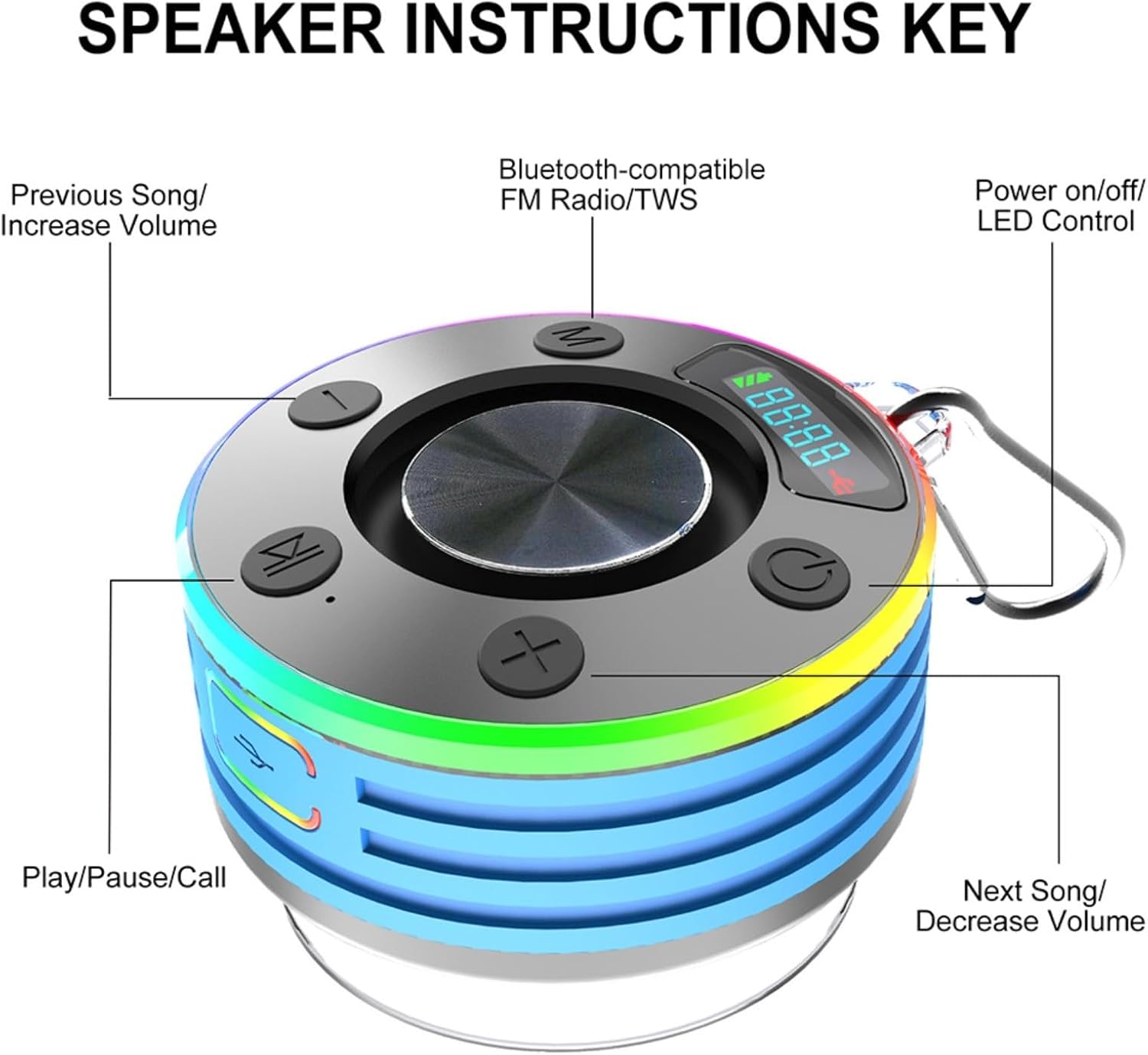 SPEAKER INSTRUCTIONS KEY

Previous Song/
Increase Volume

Bluetooth-compatible
FM Radio/TWS

Power on/off/
LED Control

M

88:88

Play/Pause/Call

Next Song/
Decrease Volume