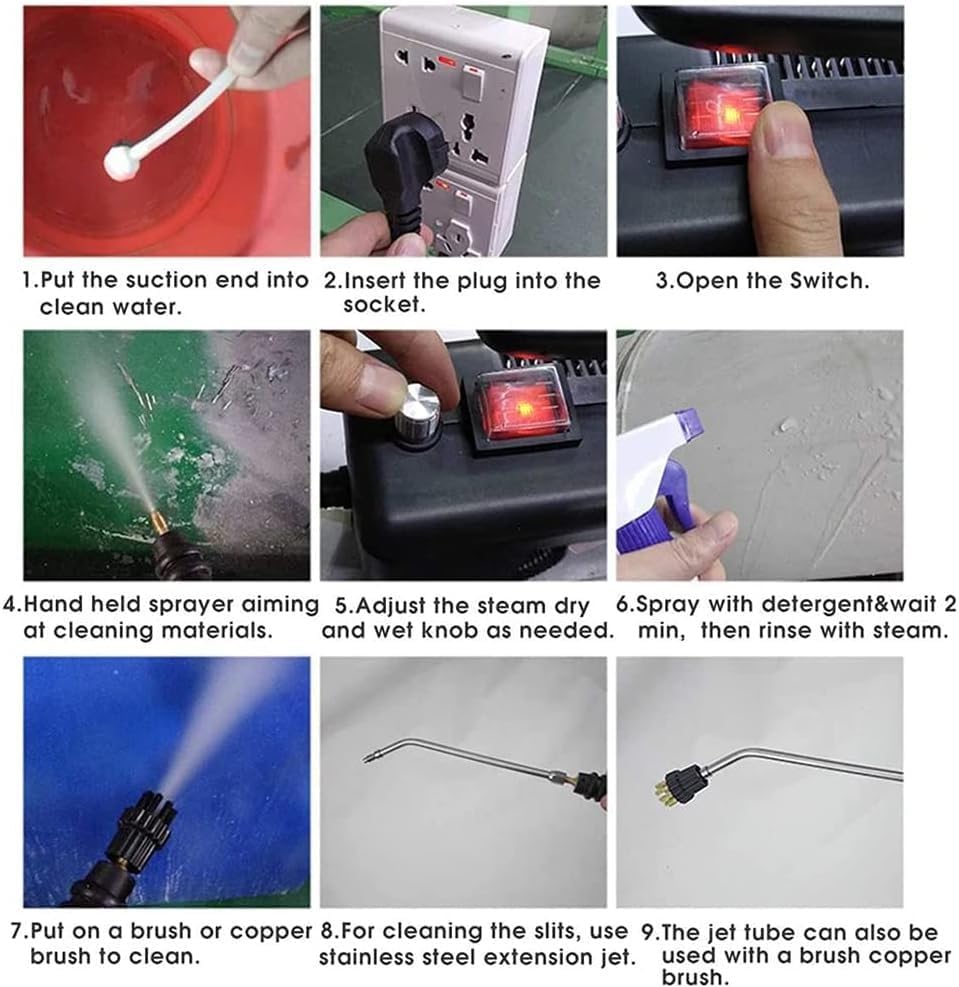 1.Put the suction end into clean water.

2.Insert the plug into the socket.

3.Open the Switch.

4.Hand held sprayer aiming at cleaning materials.

5.Adjust the steam dry and wet knob as needed.

6.Spray with detergent&wait 2 min, then rinse with steam.

7.Put on a brush or copper brush to clean.

8.For cleaning the slits, use stainless steel extension jet.

9.The jet tube can also be used with a brush copper brush.