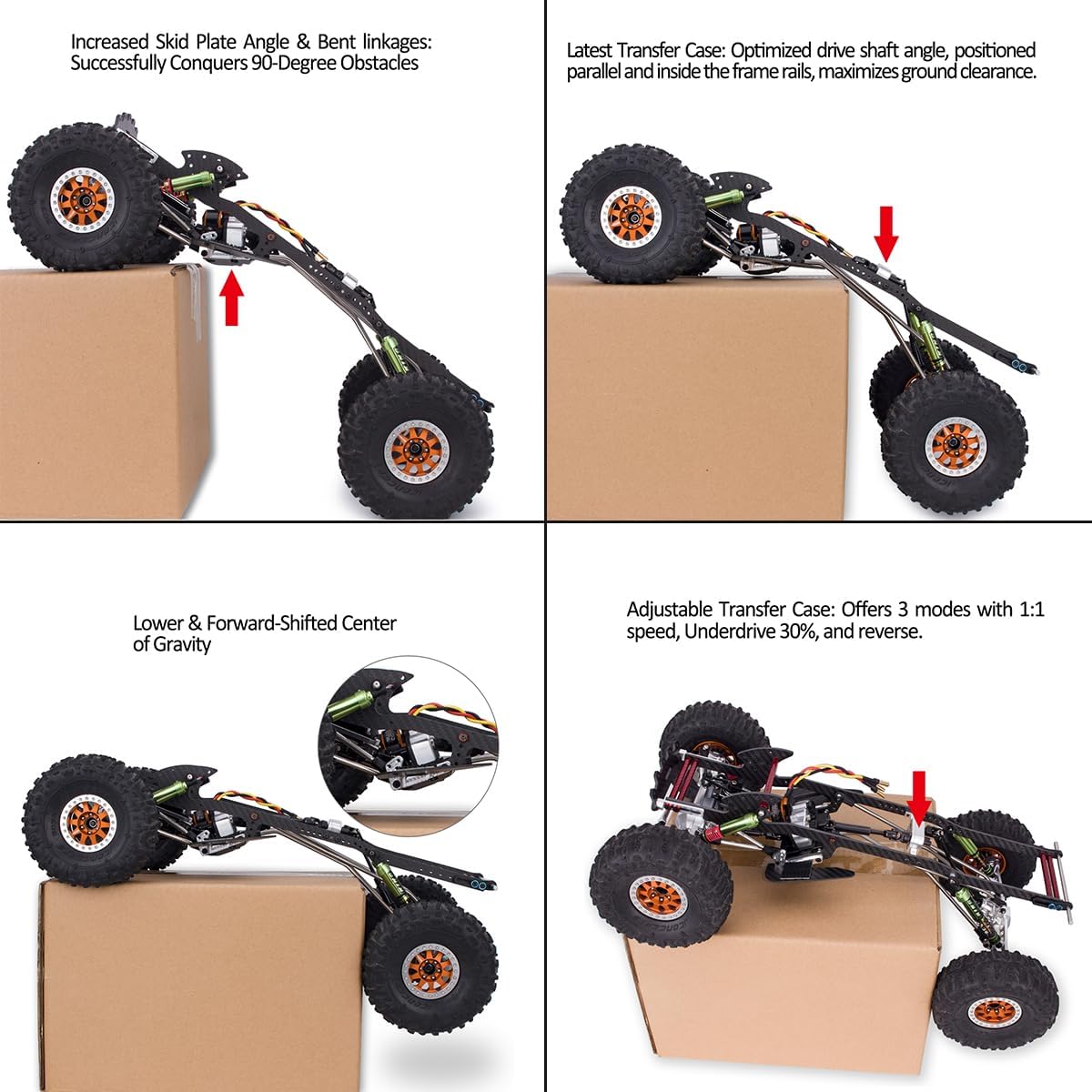 Increased Skid Plate Angle & Bent linkages: Successfully Conquers 90-Degree Obstacles

Latest Transfer Case: Optimized drive shaft angle, positioned parallel and inside the frame rails, maximizes ground clearance.

Lower & Forward-Shifted Center of Gravity

Adjustable Transfer Case: Offers 3 modes with 1:1 speed, Underdrive 30%, and reverse.