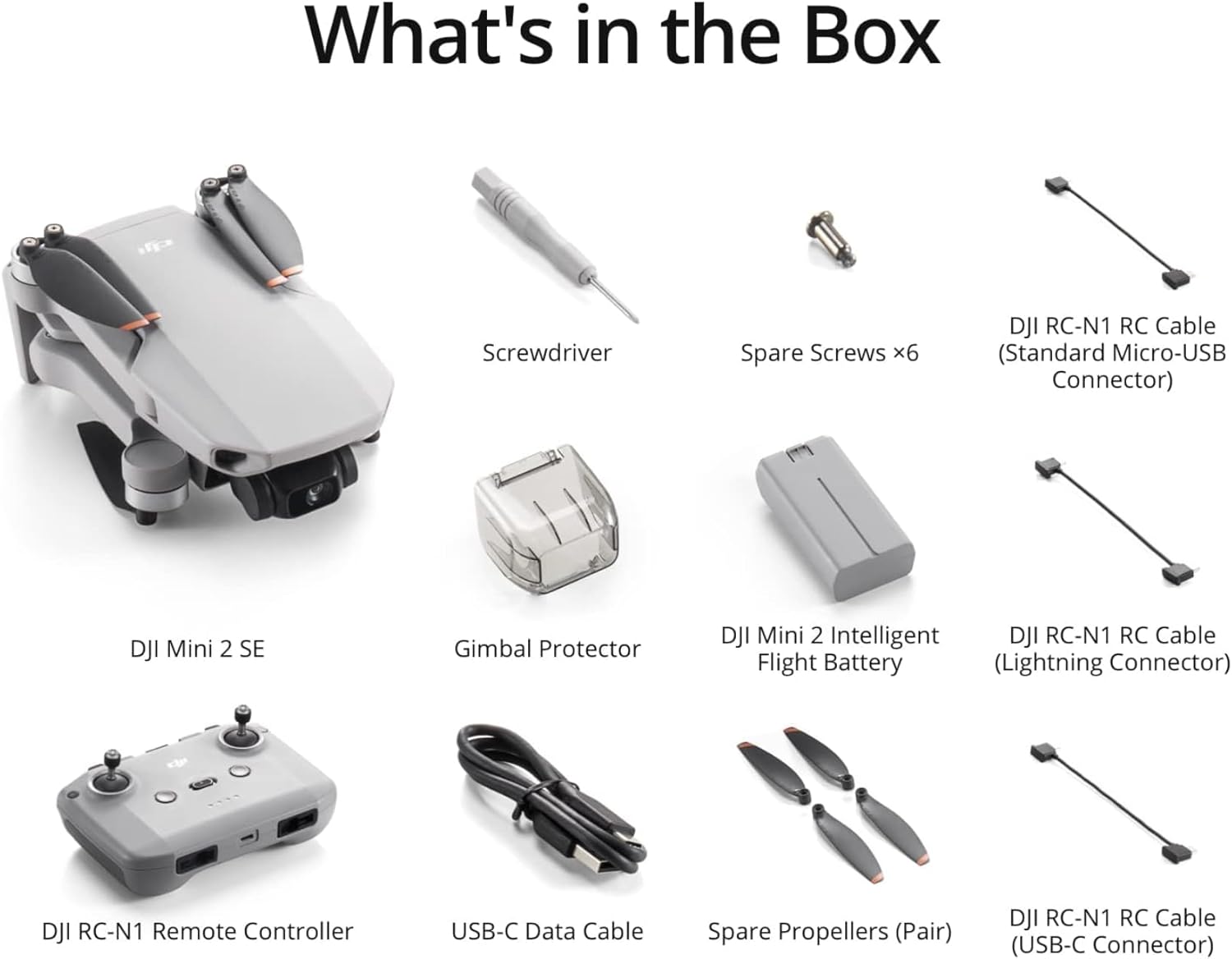 What's in the Box

Screwdriver

Spare Screws ×6

DJI RC-N1 RC Cable (Standard Micro-USB Connector)

DJI Mini 2 SE

Gimbal Protector

DJI Mini 2 Intelligent Flight Battery

DJI RC-N1 RC Cable (Lightning Connector)

DJI RC-N1 Remote Controller

USB-C Data Cable

Spare Propellers (Pair)

DJI RC-N1 RC Cable (USB-C Connector)