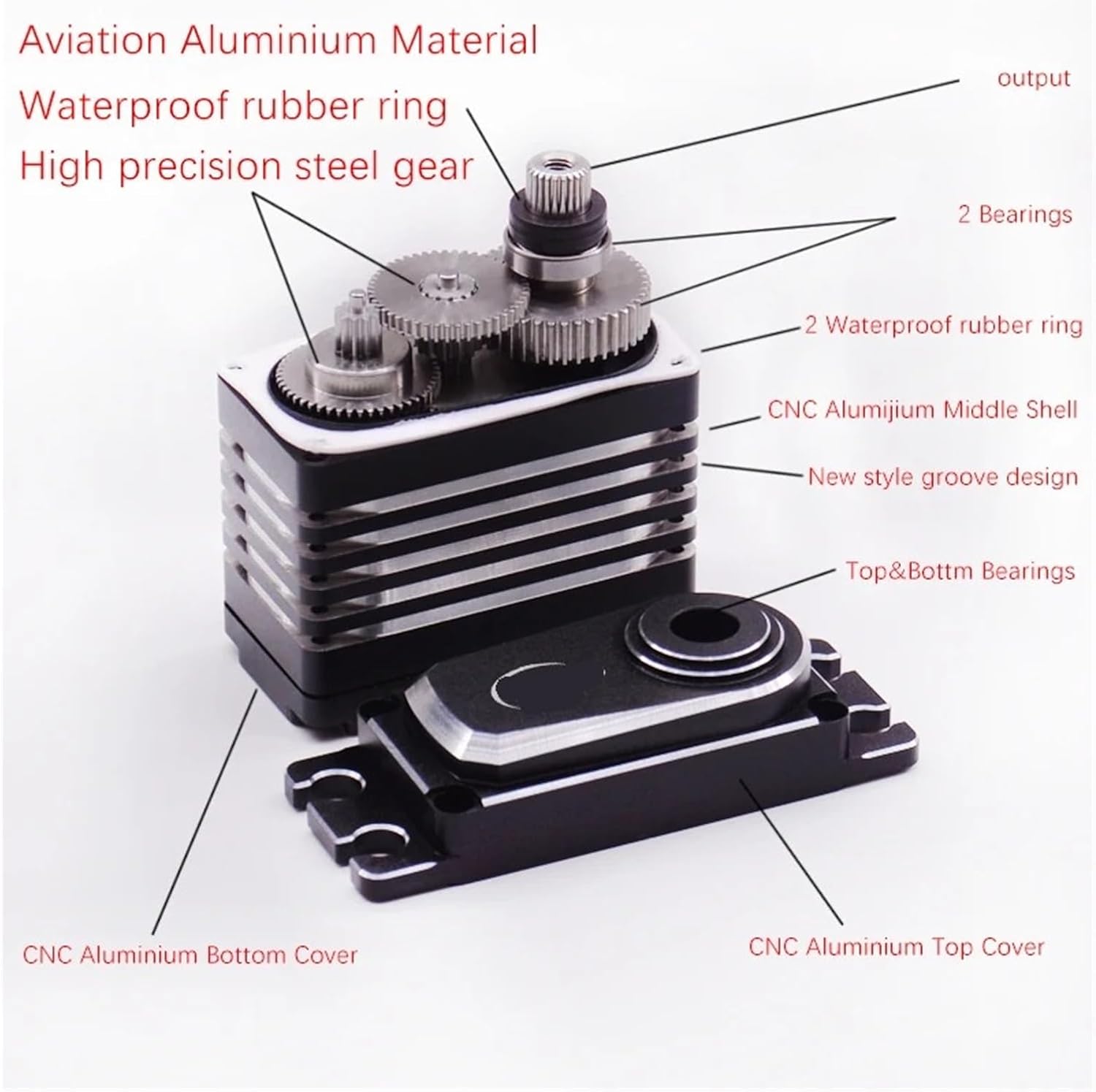 Aviation Aluminium Material

Waterproof rubber ring

High precision steel gear

output

2 Bearings

2 Waterproof rubber ring

CNC Alumijium Middle Shell

New style groove design

Top&Bottm Bearings

CNC Aluminium Bottom Cover

CNC Aluminium Top Cover