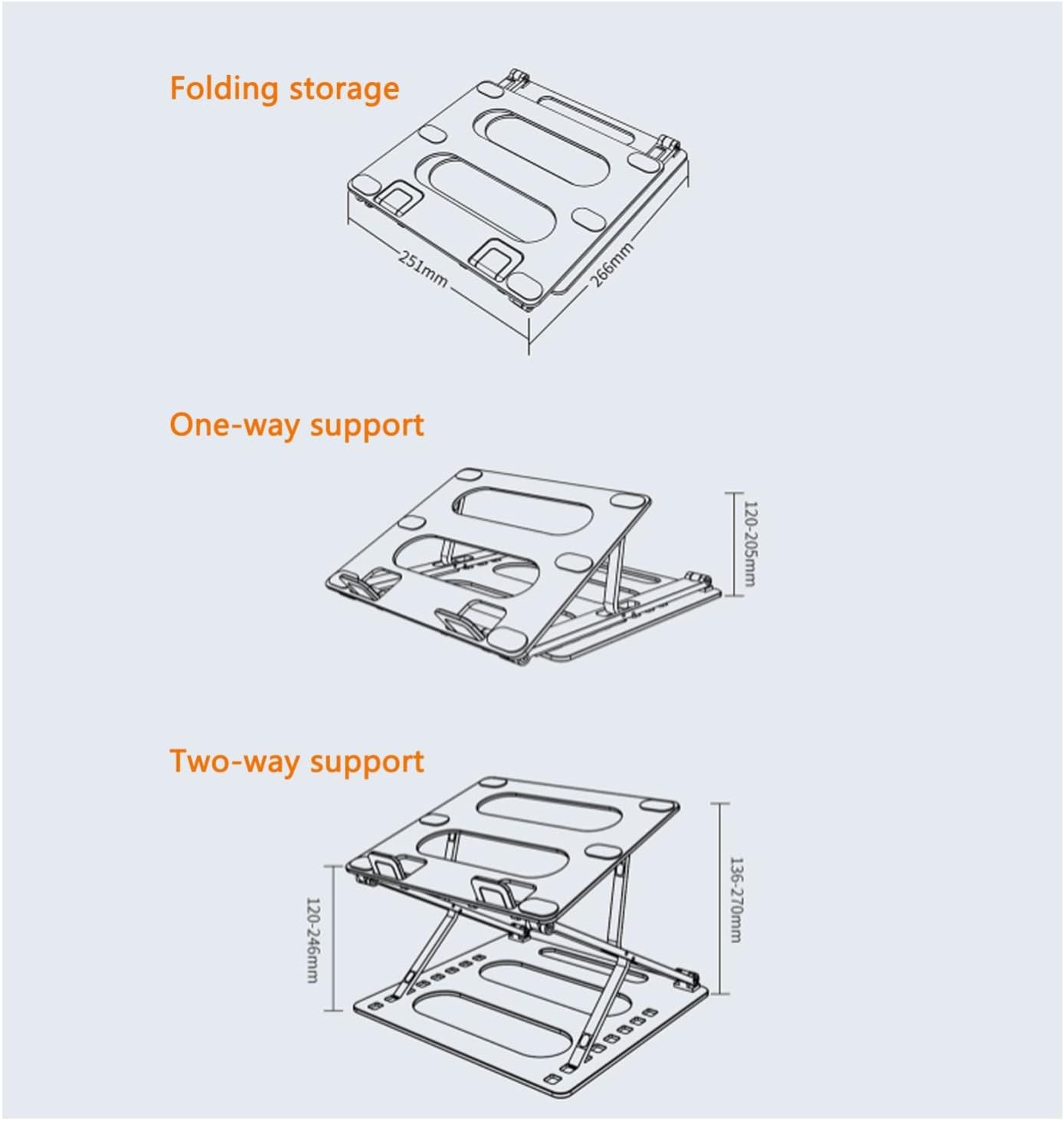 Folding storage

251mm

266mm

One-way support

120-205mm

Two-way support

120-246mm

136-270mm