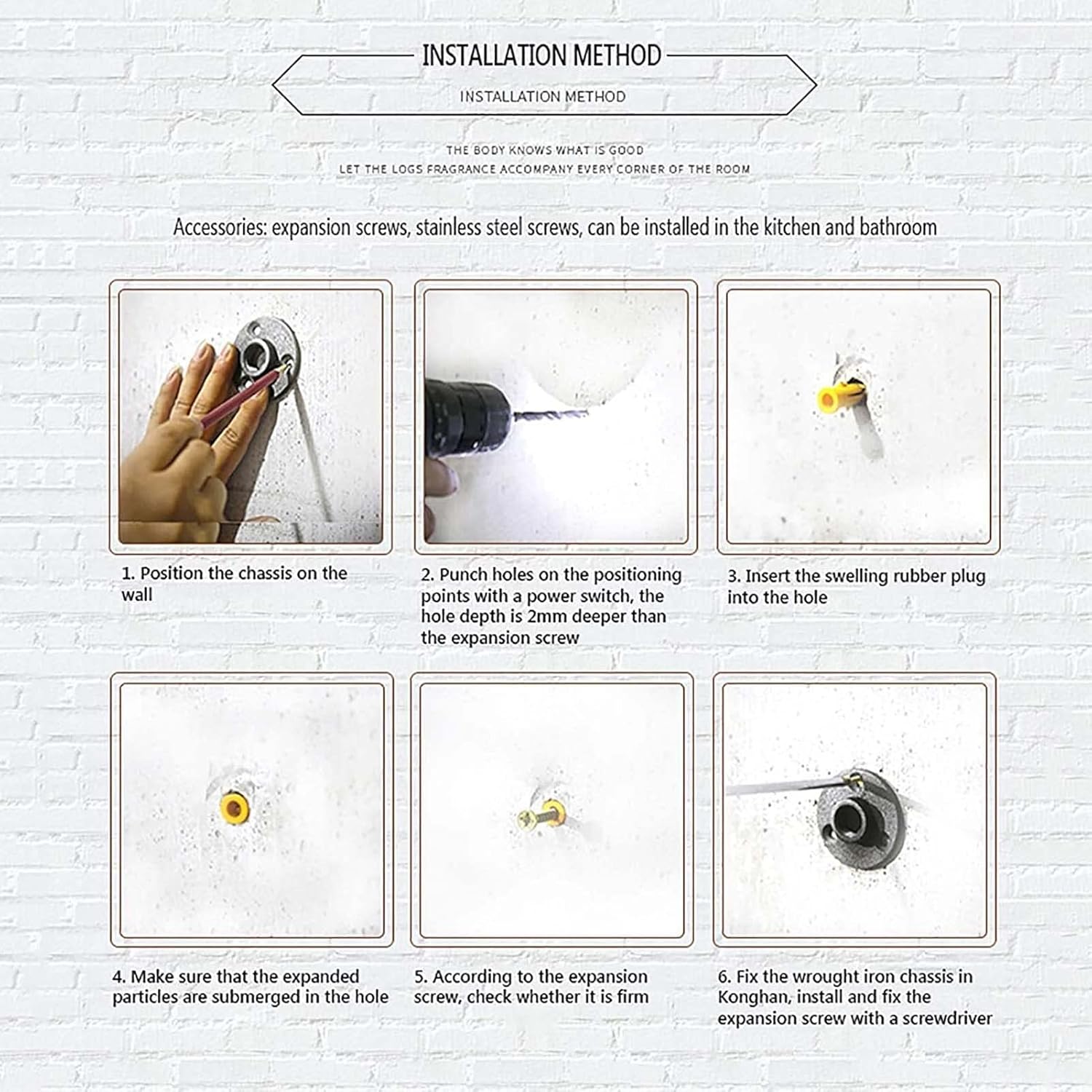 INSTALLATION METHOD

INSTALLATION METHOD

THE BODY KNOWS WHAT IS GOOD
LET THE LOGS FRAGRANCE ACCOMPANY EVERY CORNER OF THE ROOM

Accessories: expansion screws, stainless steel screws, can be installed in the kitchen and bathroom

1. Position the chassis on the wall

2. Punch holes on the positioning points with a power switch, the hole depth is 2mm deeper than the expansion screw

3. Insert the swelling rubber plug into the hole

4. Make sure that the expanded particles are submerged in the hole

5. According to the expansion screw, check whether it is firm

6. Fix the wrought iron chassis in Konghan, install and fix the expansion screw with a screwdriver